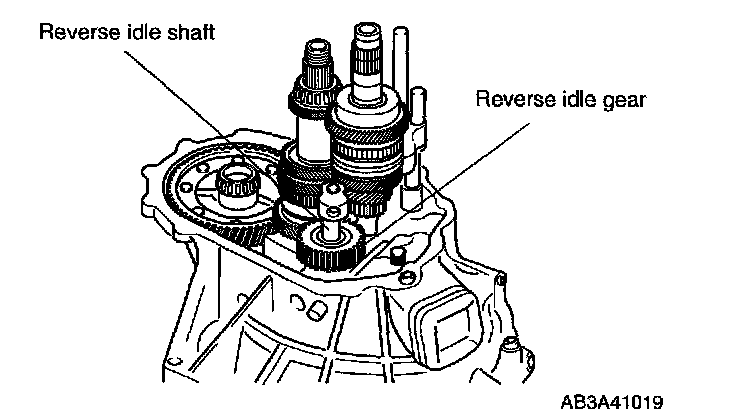 Reverse idle shaft

Reverse idle gear

AB3A41019