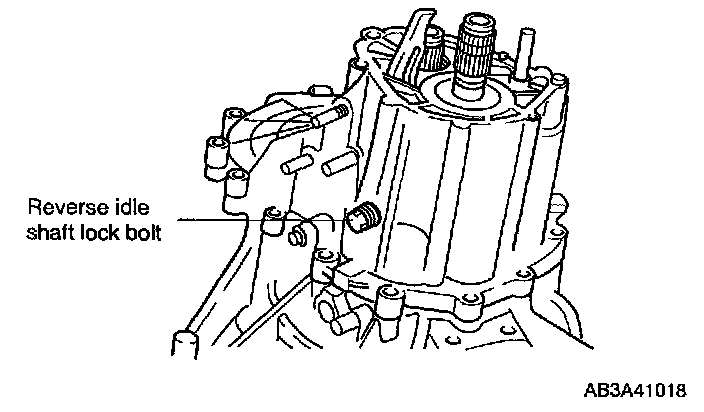 Reverse idle shaft lock bolt

AB3A41018