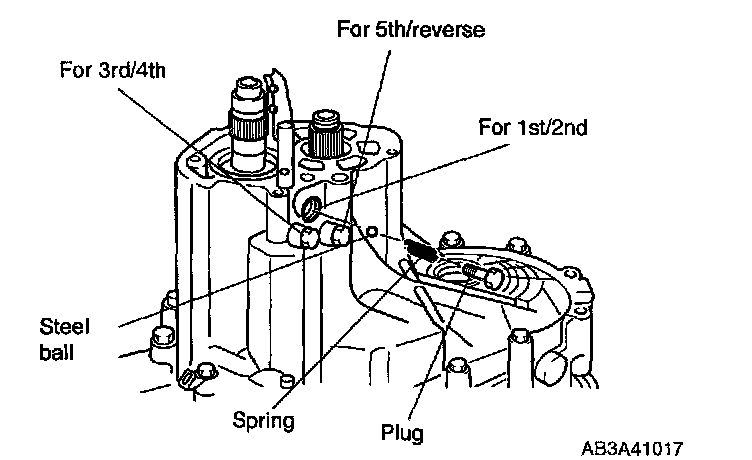 For 5th/reverse

For 3rd/4th

For 1st/2nd

Steel ball

Spring

Plug

AB3A41017