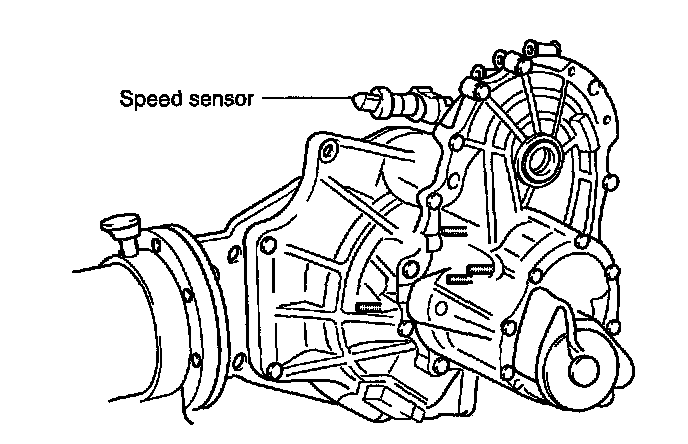 Speed sensor