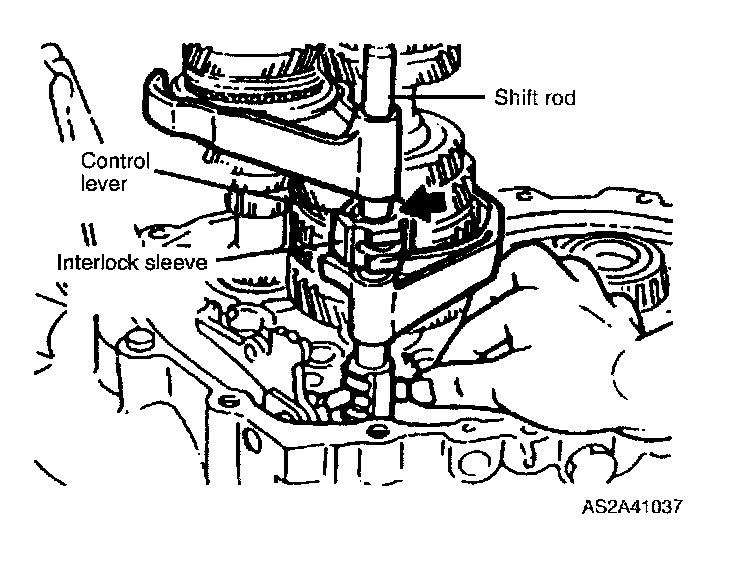 Shift rod

Control lever

Interlock sleeve

AS2A41037