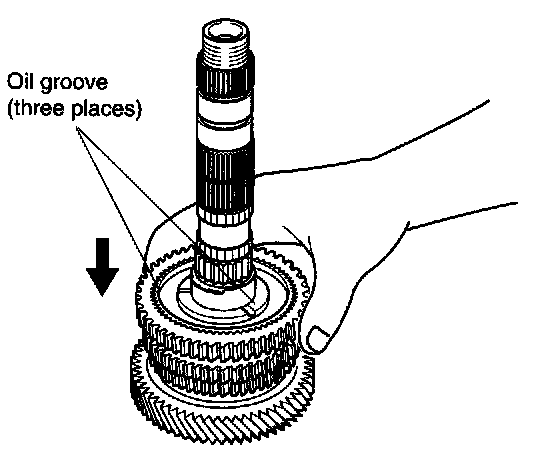 Oil groove
(three places)