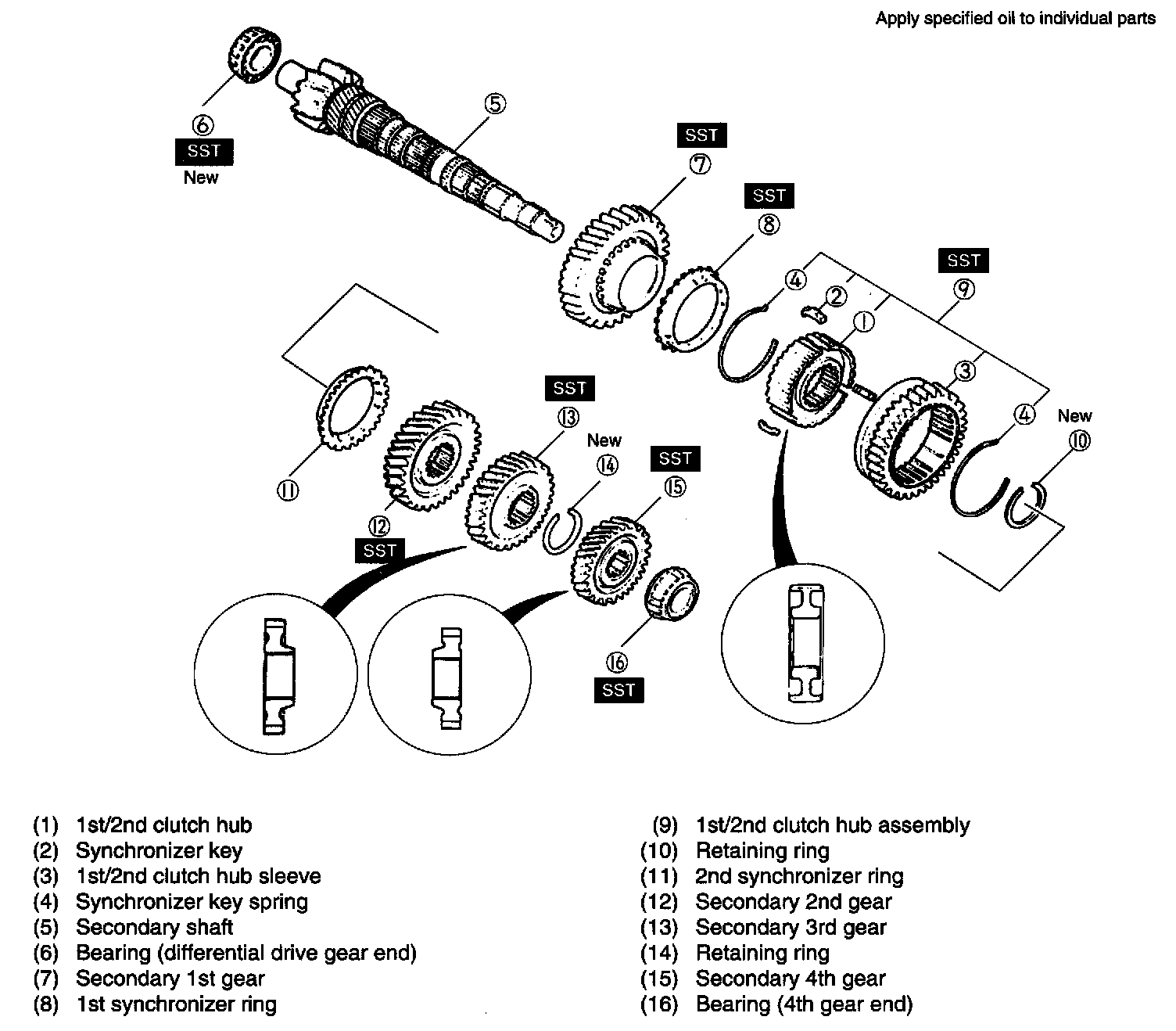 Apply specified oil to individual parts

⑥
SST
New

⑤

SST
⑦

SST
⑧

④
②
①
SST
⑨
③
④
New
⑩

⑪
⑫
SST
SST
⑬
New
⑭
SST
⑮
⑯
SST

(1) 1st/2nd clutch hub
(2) Synchronizer key
(3) 1st/2nd clutch hub sleeve
(4) Synchronizer key spring
(5) Secondary shaft
(6) Bearing (differential drive gear end)
(7) Secondary 1st gear
(8) 1st synchronizer ring

(9) 1st/2nd clutch hub assembly
(10) Retaining ring
(11) 2nd synchronizer ring
(12) Secondary 2nd gear
(13) Secondary 3rd gear
(14) Retaining ring
(15) Secondary 4th gear
(16) Bearing (4th gear end)