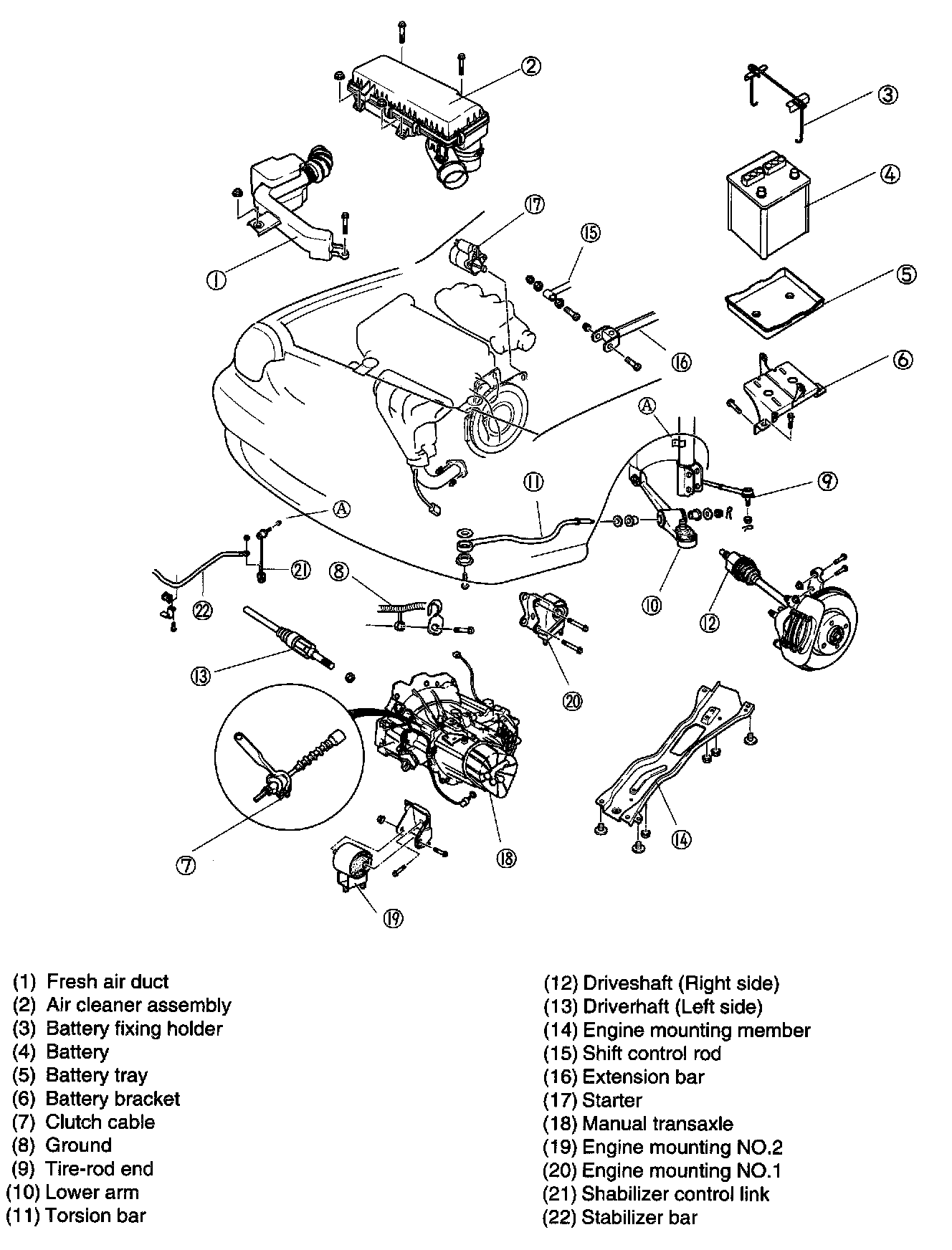 2
3
4
1
17
15
5
16
6
A
9
11
A
21
8
10
22
12
13
20
7
18
14
19

(1) Fresh air duct
(2) Air cleaner assembly
(3) Battery fixing holder
(4) Battery
(5) Battery tray
(6) Battery bracket
(7) Clutch cable
(8) Ground
(9) Tire-rod end
(10) Lower arm
(11) Torsion bar

(12) Driveshaft (Right side)
(13) Driverhaft (Left side)
(14) Engine mounting member
(15) Shift control rod
(16) Extension bar
(17) Starter
(18) Manual transaxle
(19) Engine mounting NO.2
(20) Engine mounting NO.1
(21) Shabilizer control link
(22) Stabilizer bar