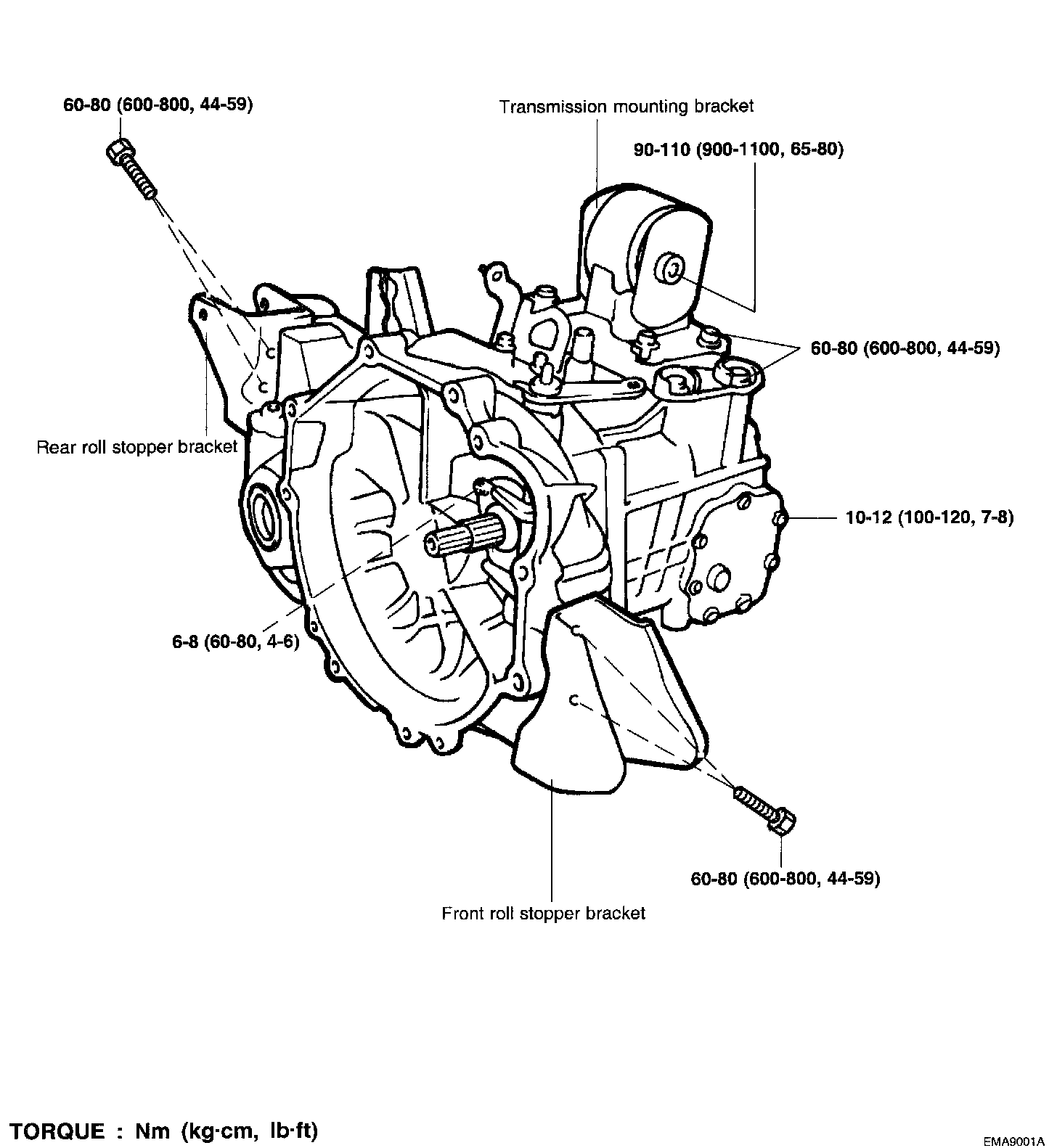 60-80 (600-800, 44-59)

Transmission mounting bracket

90-110 (900-1100, 65-80)

60-80 (600-800, 44-59)

Rear roll stopper bracket

10-12 (100-120, 7-8)

6-8 (60-80, 4-6)

60-80 (600-800, 44-59)

Front roll stopper bracket

TORQUE : Nm (kg·cm, lb·ft)

EMA9001A