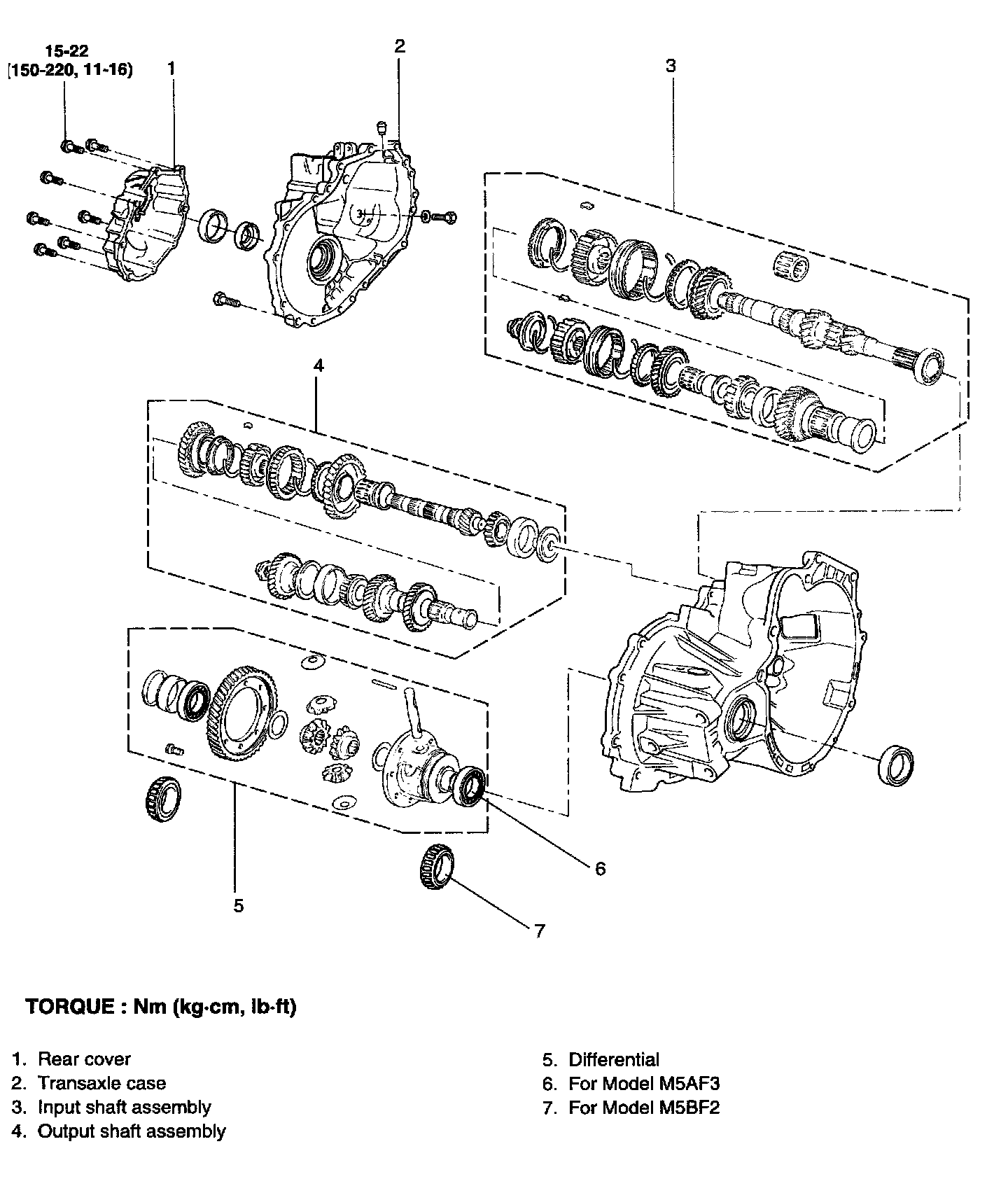 15-22
[150-220, 11-16)

1

2

3

4

5

6

7

TORQUE : Nm (kg·cm, lb·ft)

1. Rear cover
2. Transaxle case
3. Input shaft assembly
4. Output shaft assembly

5. Differential
6. For Model M5AF3
7. For Model M5BF2