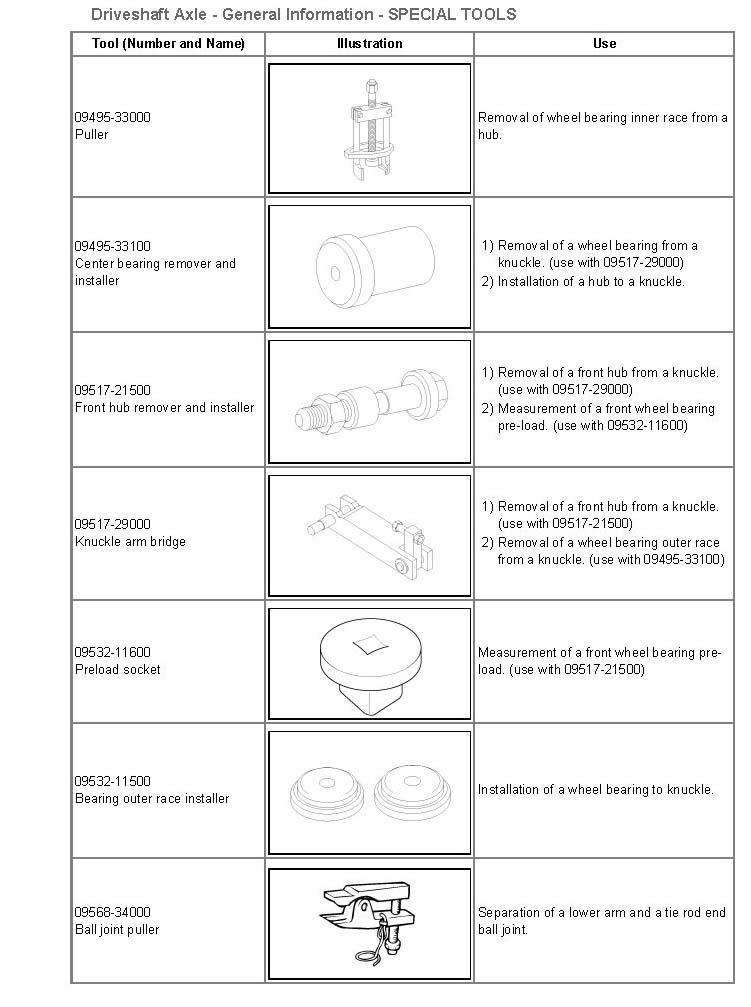 Driveshaft Axle - General Information - SPECIAL TOOLS

| Tool (Number and Name) | Illustration | Use |
|---|---|---|
| 09495-33000 Puller | | Removal of wheel bearing inner race from a hub. |
| 09495-33100 Center bearing remover and installer | | 1) Removal of a wheel bearing from a knuckle. (use with 09517-29000) 2) Installation of a hub to a knuckle. |
| 09517-21500 Front hub remover and installer | | 1) Removal of a front hub from a knuckle. (use with 09517-29000) 2) Measurement of a front wheel bearing pre-load. (use with 09532-11600) |
| 09517-29000 Knuckle arm bridge | | 1) Removal of a front hub from a knuckle. (use with 09517-21500) 2) Removal of a wheel bearing outer race from a knuckle. (use with 09495-33100) |
| 09532-11600 Preload socket | | Measurement of a front wheel bearing pre-load. (use with 09517-21500) |
| 09532-11500 Bearing outer race installer | | Installation of a wheel bearing to knuckle. |
| 09568-34000 Ball joint puller | | Separation of a lower arm and a tie rod end ball joint. |