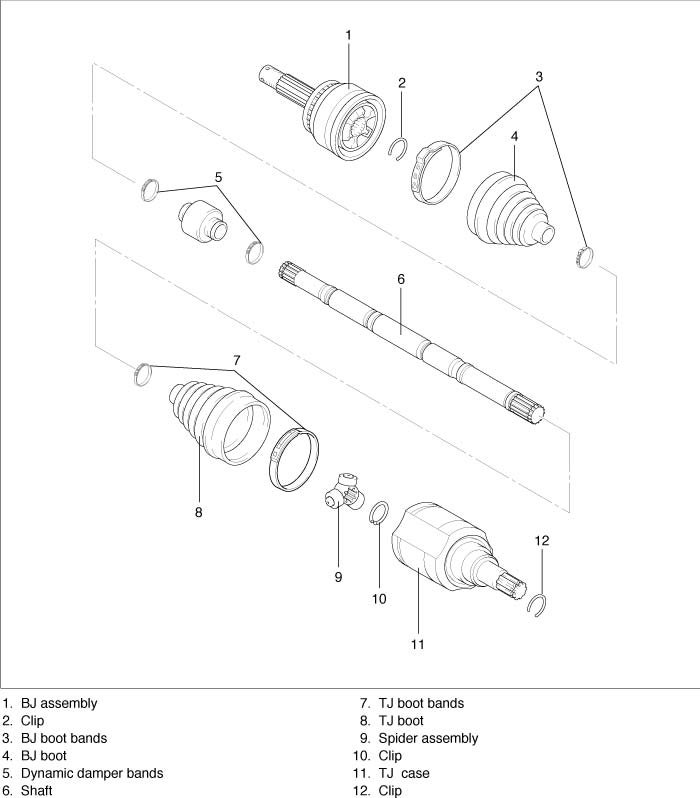 1
2
3
4
5
6
7
8
9
10
11
12

1. BJ assembly
2. Clip
3. BJ boot bands
4. BJ boot
5. Dynamic damper bands
6. Shaft

7. TJ boot bands
8. TJ boot
9. Spider assembly
10. Clip
11. TJ case
12. Clip