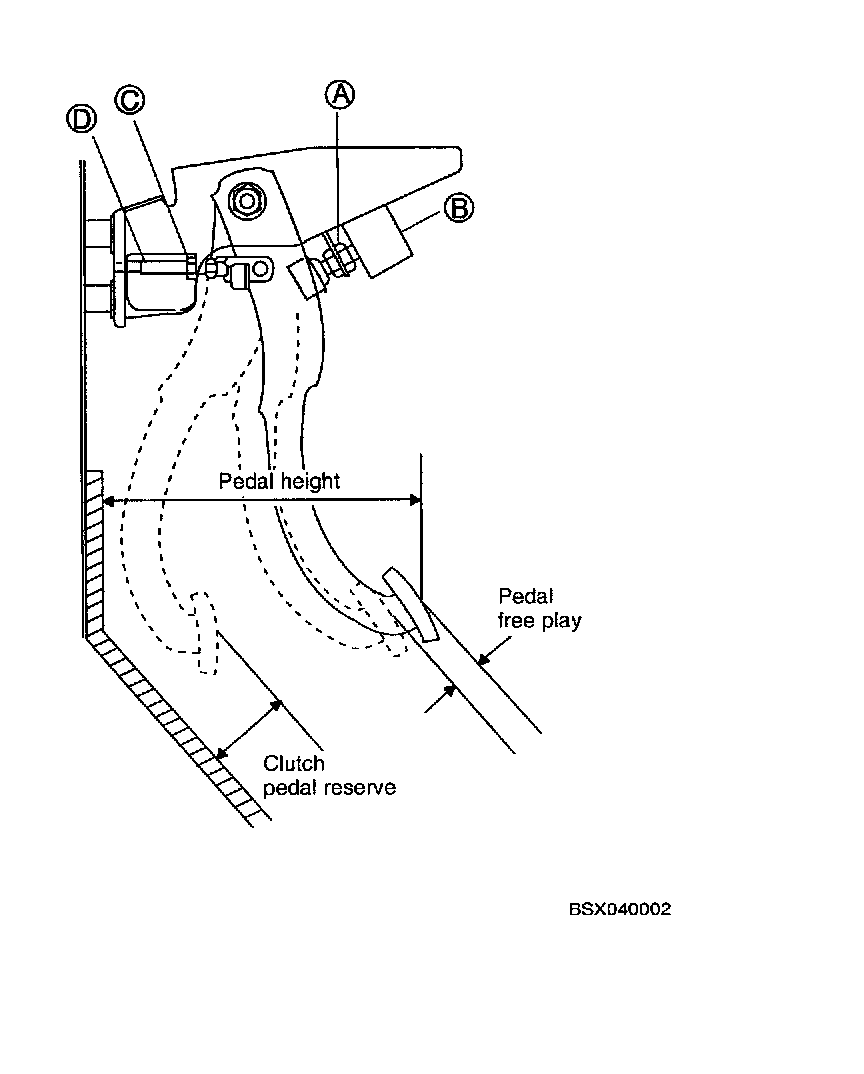 D
C
A
B
Pedal height
Pedal free play
Clutch pedal reserve
BSX040002