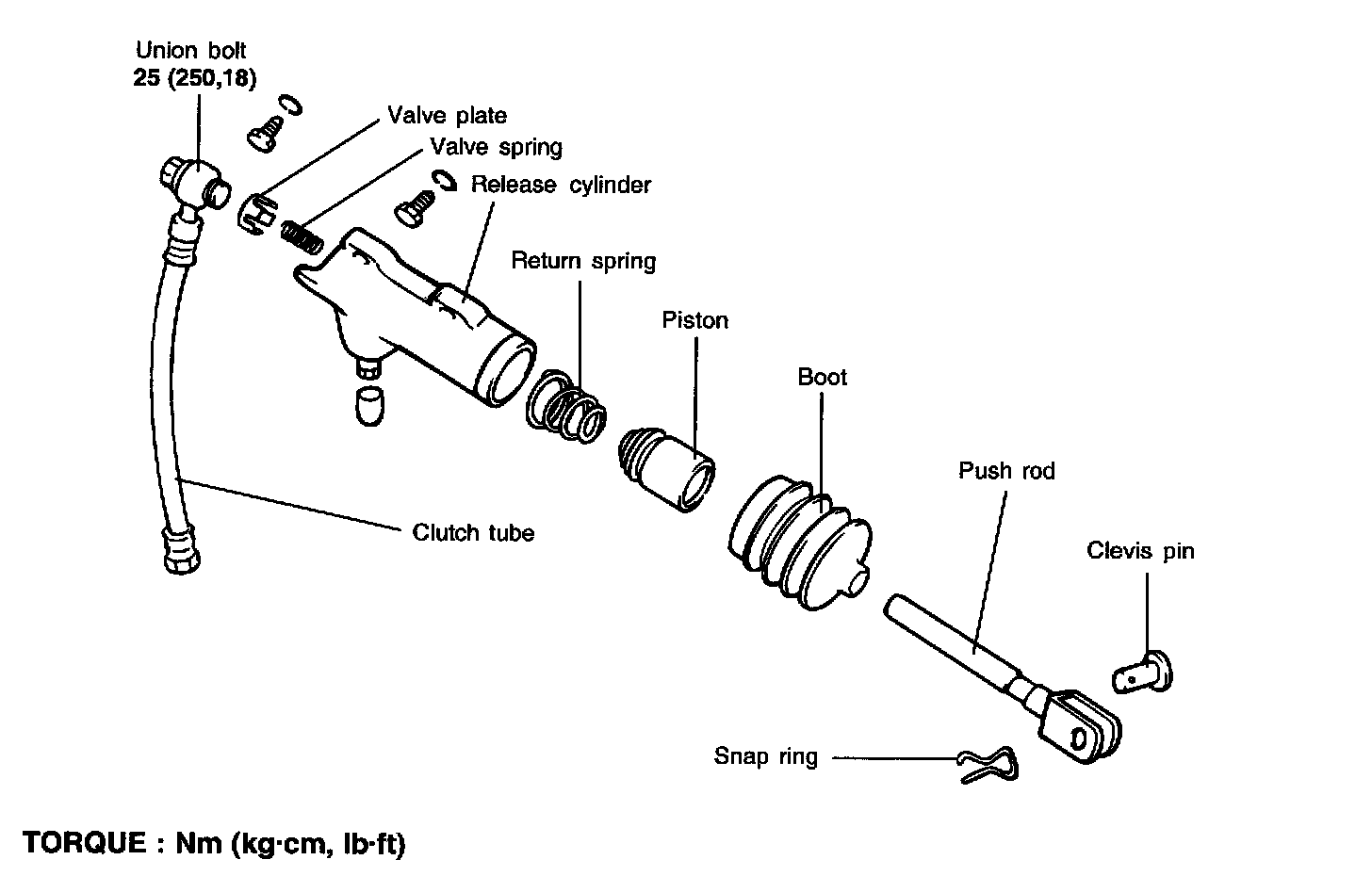 Union bolt
25 (250,18)

Valve plate

Valve spring

Release cylinder

Return spring

Piston

Boot

Push rod

Clevis pin

Clutch tube

Snap ring

TORQUE : Nm (kg·cm, lb·ft)