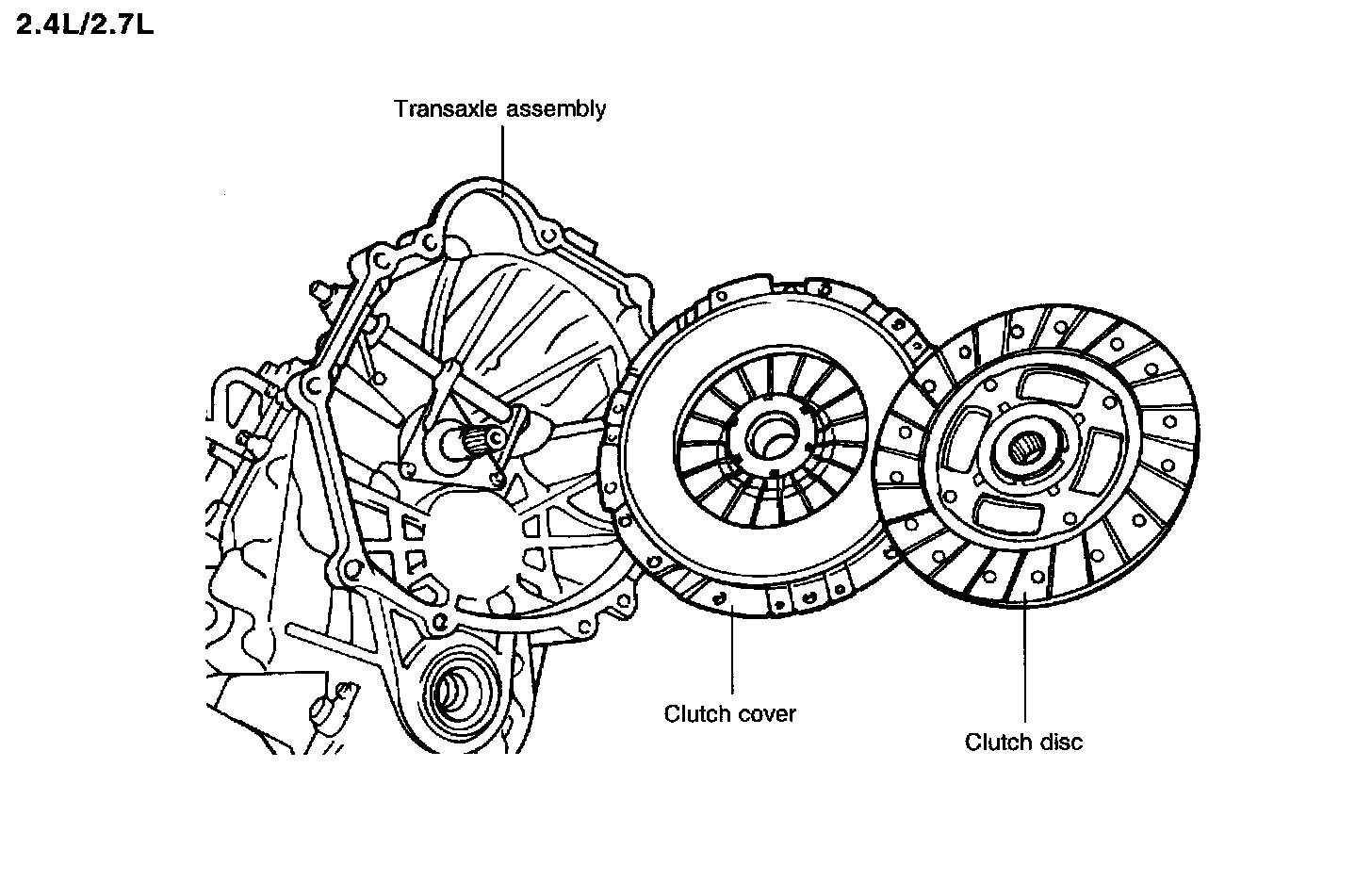 2.4L/2.7L

Transaxle assembly

Clutch cover

Clutch disc