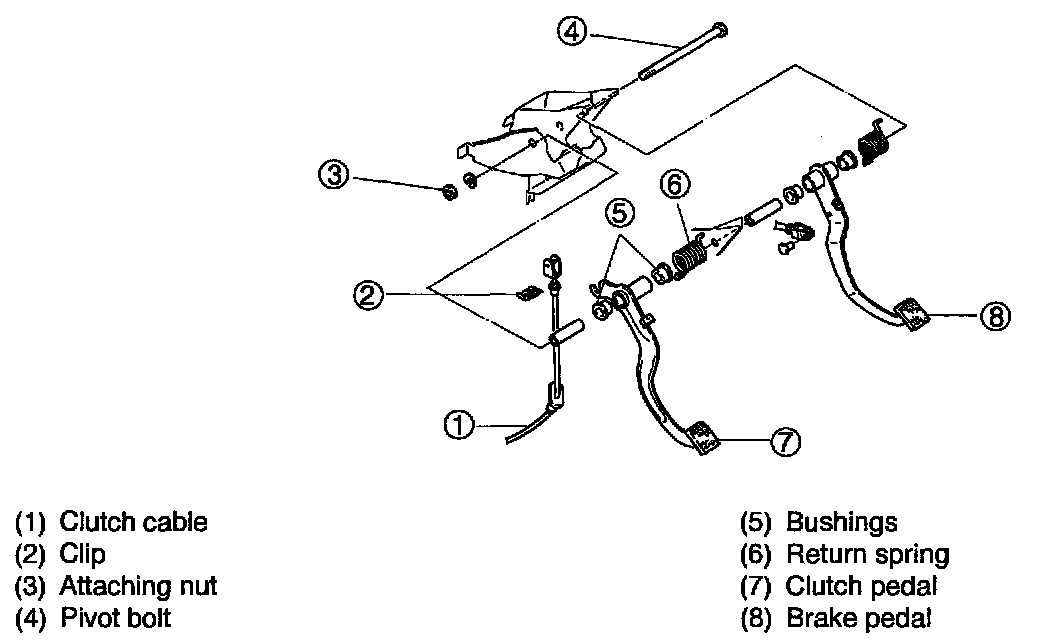 4
3
6
5
2
8
1
7

(1) Clutch cable
(2) Clip
(3) Attaching nut
(4) Pivot bolt

(5) Bushings
(6) Return spring
(7) Clutch pedal
(8) Brake pedal