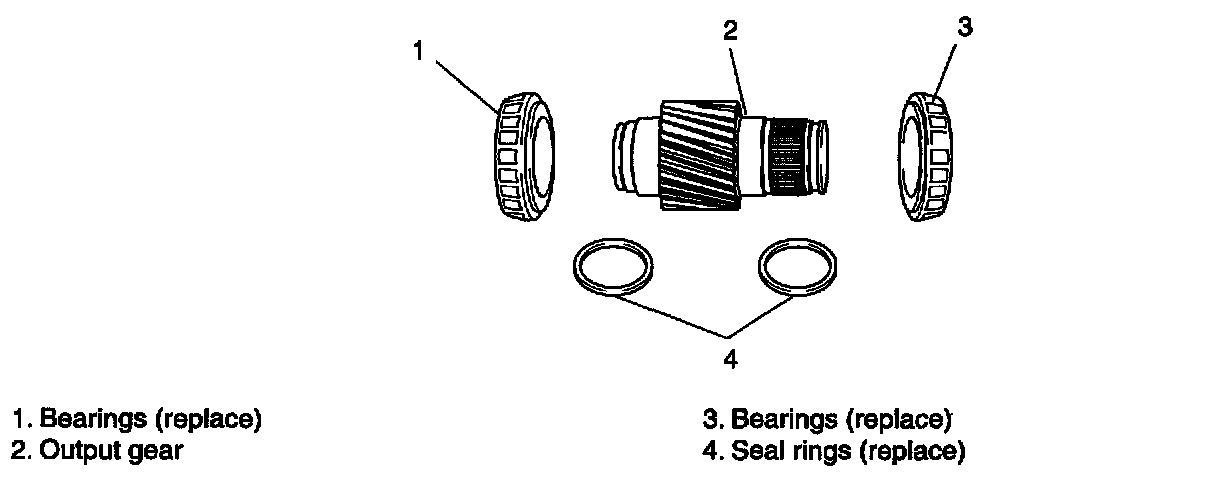 1
2
3
4

1. Bearings (replace)
2. Output gear

3. Bearings (replace)
4. Seal rings (replace)