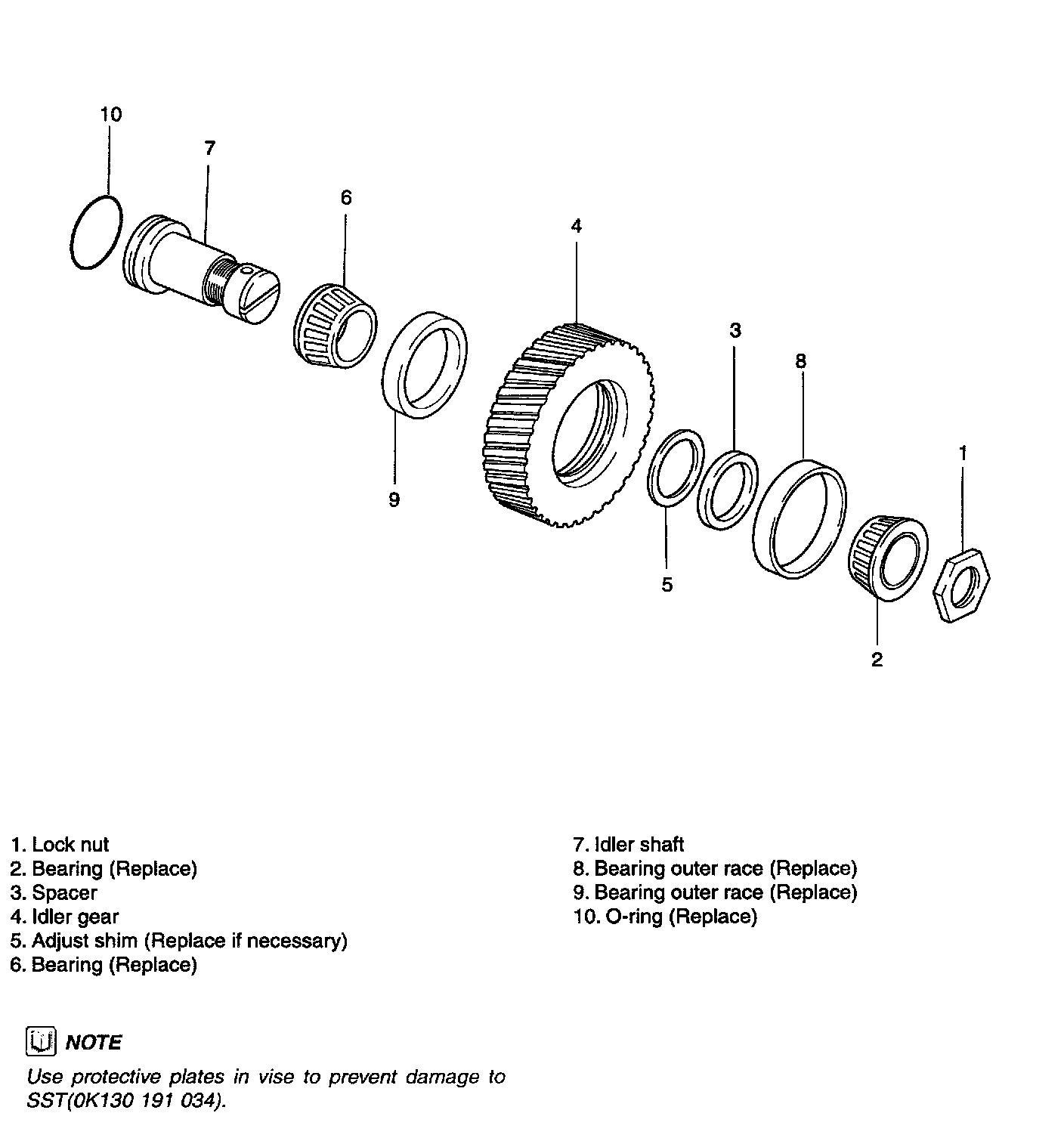 10

7

6

4

3

8

1

9

5

2

1. Lock nut
2. Bearing (Replace)
3. Spacer
4. Idler gear
5. Adjust shim (Replace if necessary)
6. Bearing (Replace)

7. Idler shaft
8. Bearing outer race (Replace)
9. Bearing outer race (Replace)
10. O-ring (Replace)

NOTE

Use protective plates in vise to prevent damage to SST(0K130 191 034).