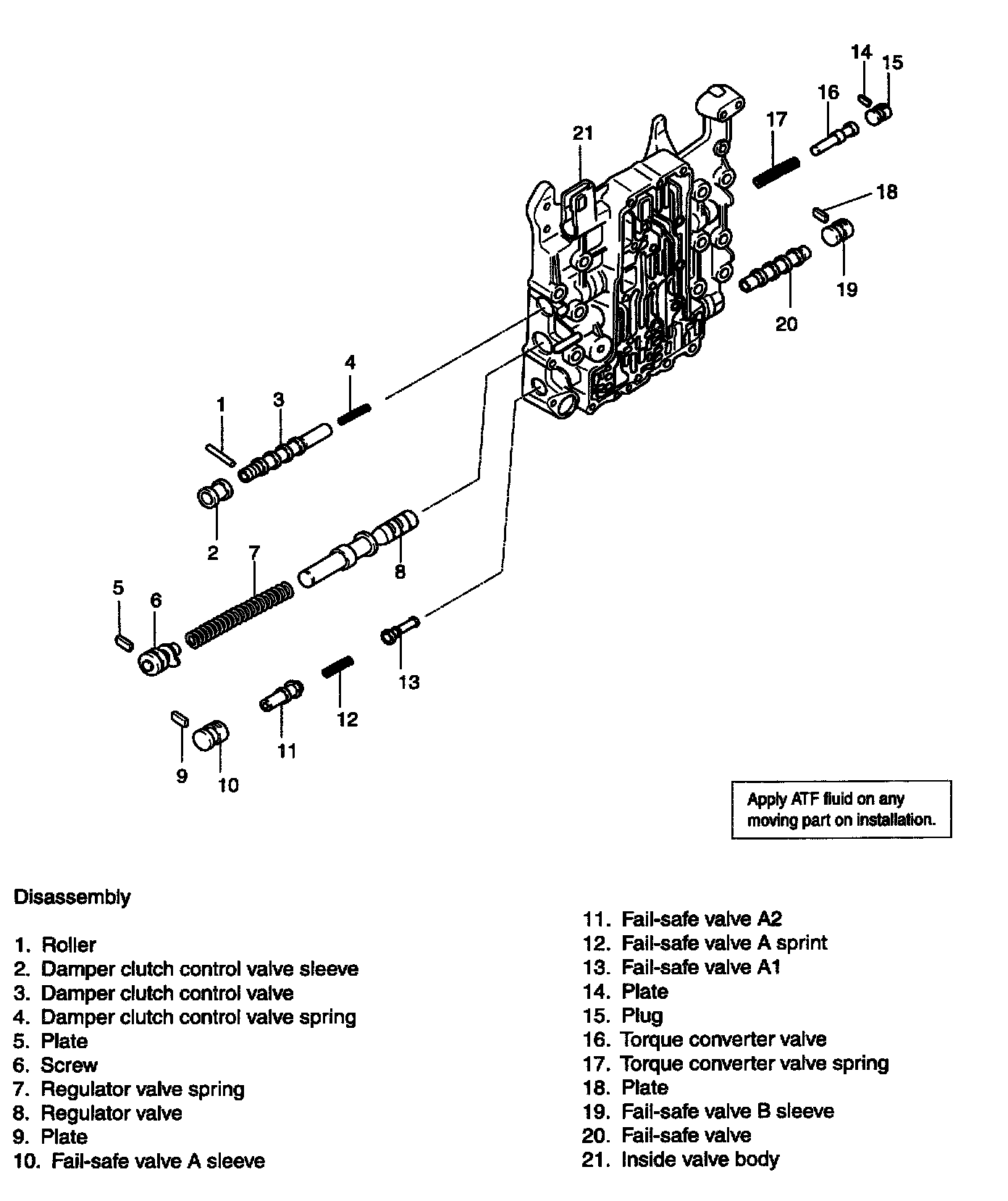 14
15
16
17
21
18
19
20
4
1
3
2
7
8
5
6
13
12
11
9
10

Apply ATF fluid on any moving part on installation.

Disassembly

1. Roller
2. Damper clutch control valve sleeve
3. Damper clutch control valve
4. Damper clutch control valve spring
5. Plate
6. Screw
7. Regulator valve spring
8. Regulator valve
9. Plate
10. Fail-safe valve A sleeve

11. Fail-safe valve A2
12. Fail-safe valve A sprint
13. Fail-safe valve A1
14. Plate
15. Plug
16. Torque converter valve
17. Torque converter valve spring
18. Plate
19. Fail-safe valve B sleeve
20. Fail-safe valve
21. Inside valve body