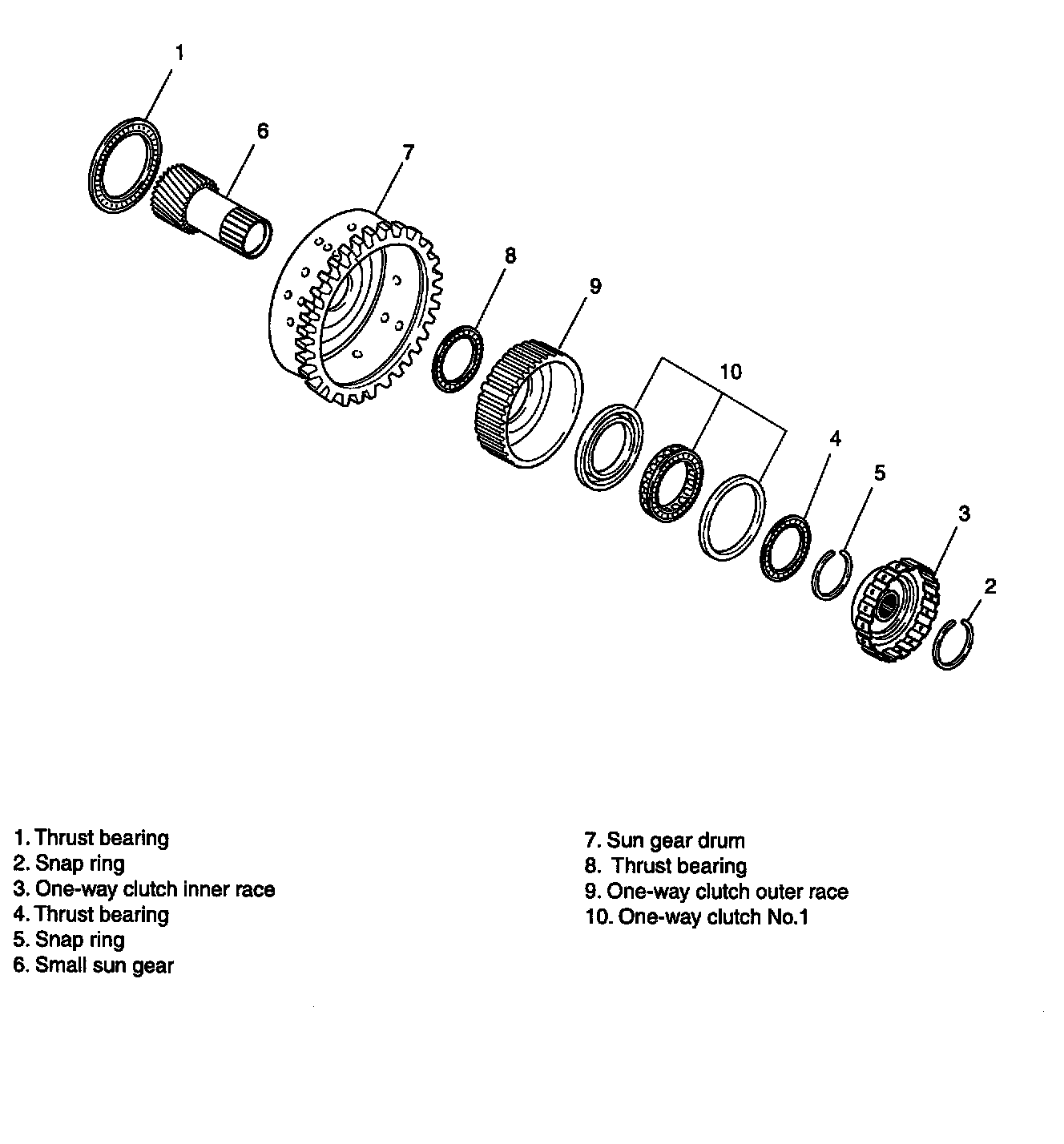 1

6

7

8

9

10

4

5

3

2

1. Thrust bearing
2. Snap ring
3. One-way clutch inner race
4. Thrust bearing
5. Snap ring
6. Small sun gear

7. Sun gear drum
8. Thrust bearing
9. One-way clutch outer race
10. One-way clutch No.1