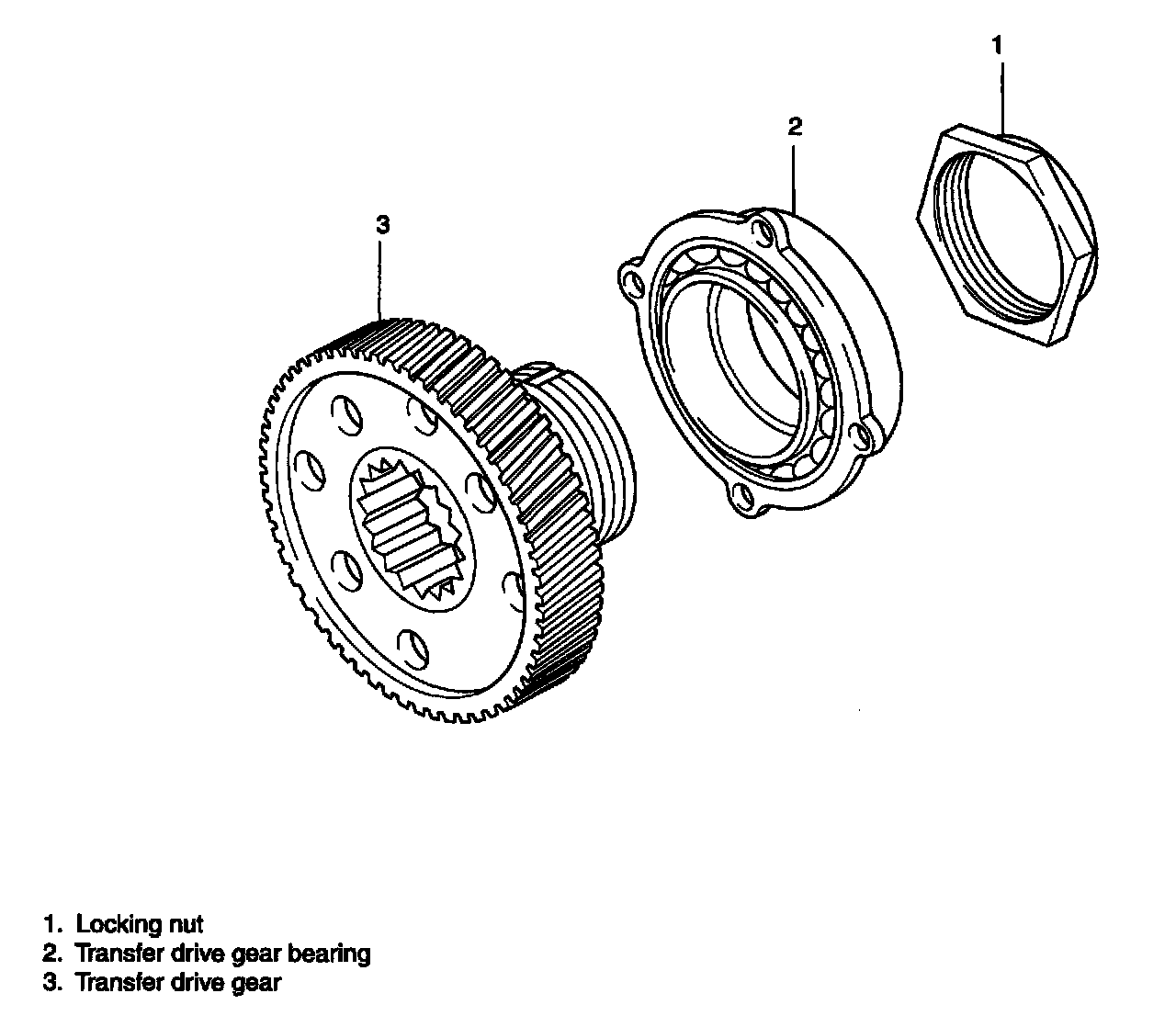 1

2

3

1. Locking nut
2. Transfer drive gear bearing
3. Transfer drive gear