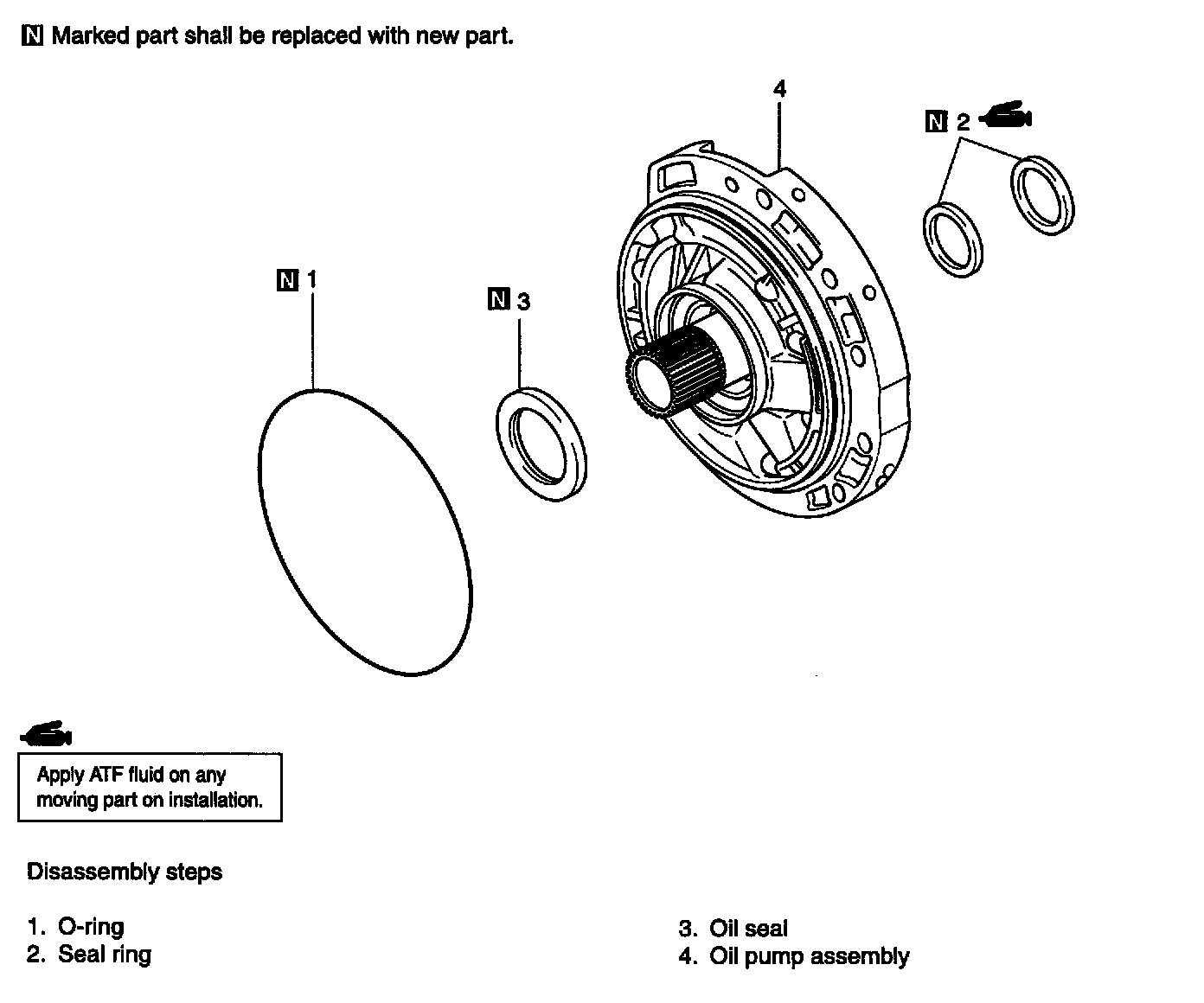 N Marked part shall be replaced with new part.

4

N 2

N 1

N 3

Apply ATF fluid on any moving part on installation.

Disassembly steps

1. O-ring
2. Seal ring

3. Oil seal
4. Oil pump assembly