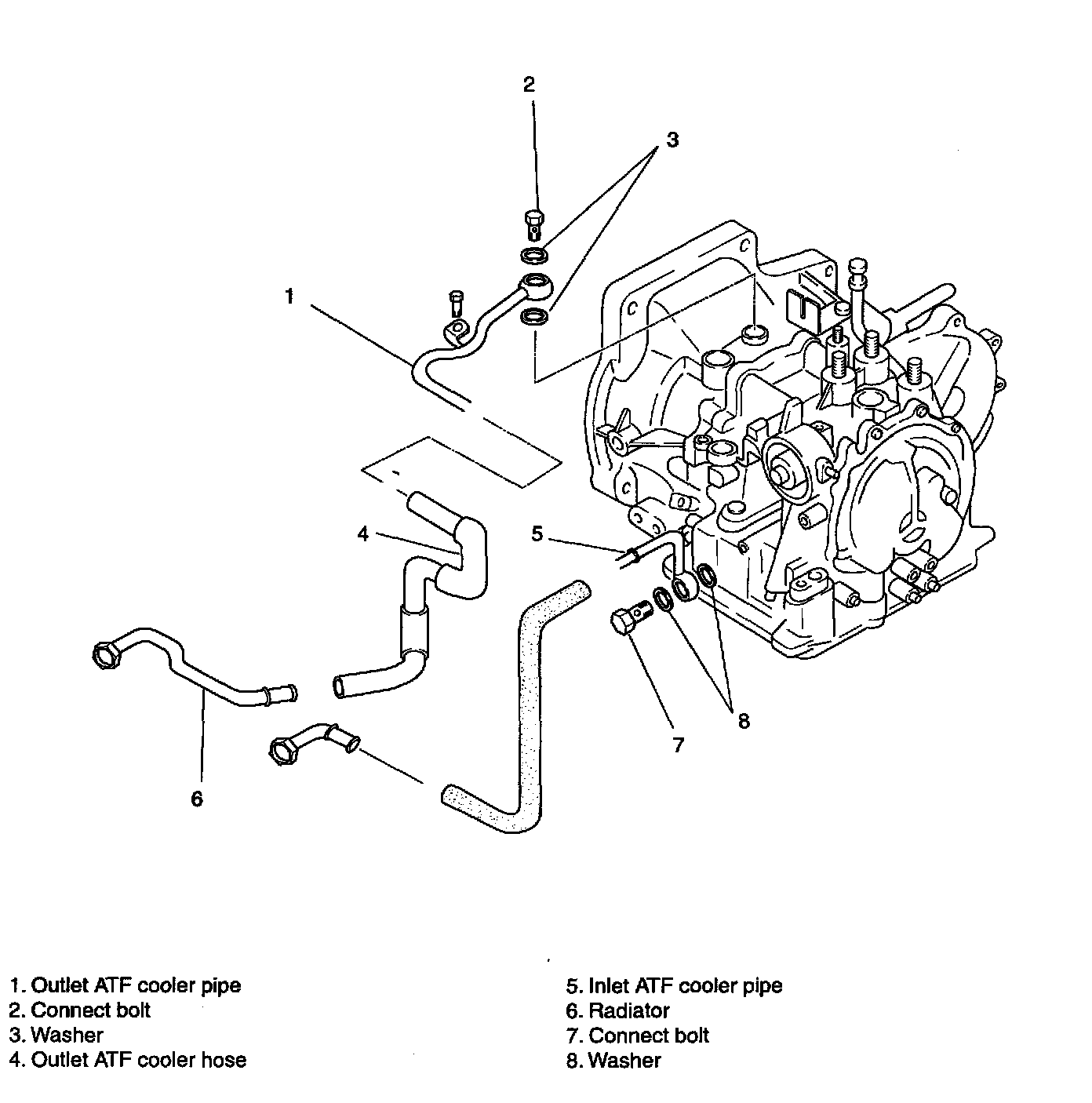 2

3

1

4

5

6

7

8

1. Outlet ATF cooler pipe
2. Connect bolt
3. Washer
4. Outlet ATF cooler hose

5. Inlet ATF cooler pipe
6. Radiator
7. Connect bolt
8. Washer