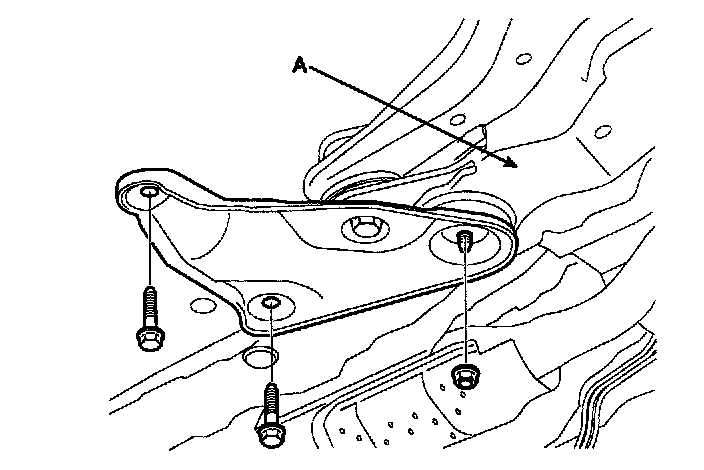 A