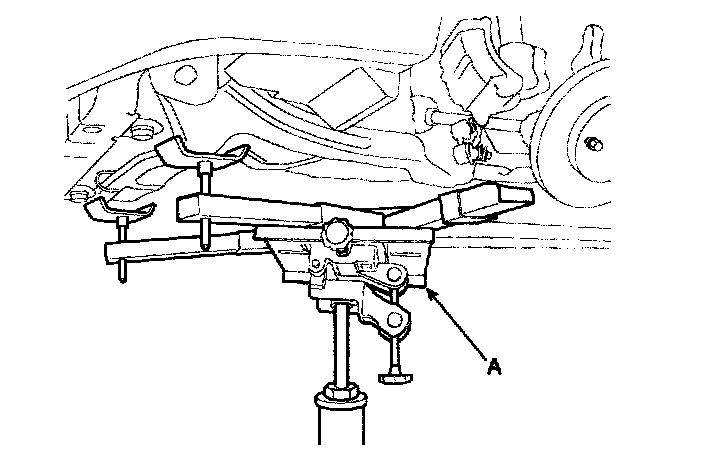 A