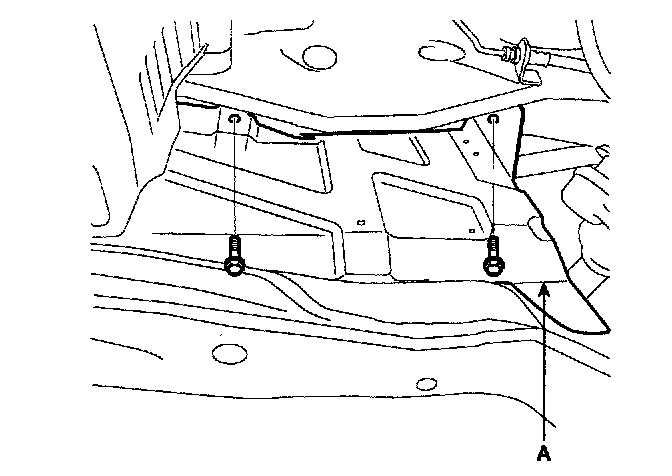 A