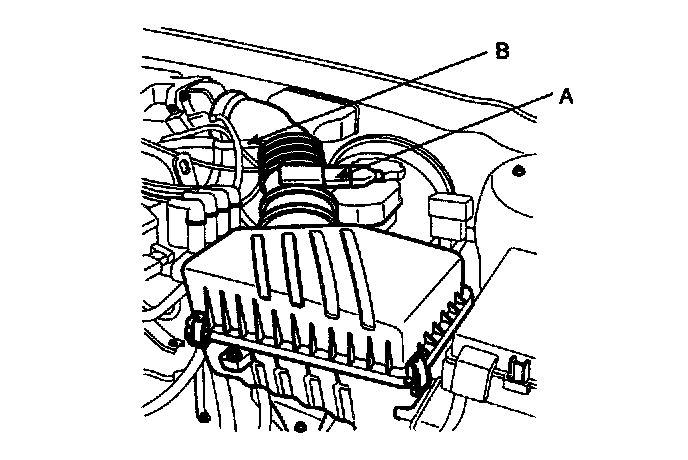 B
A