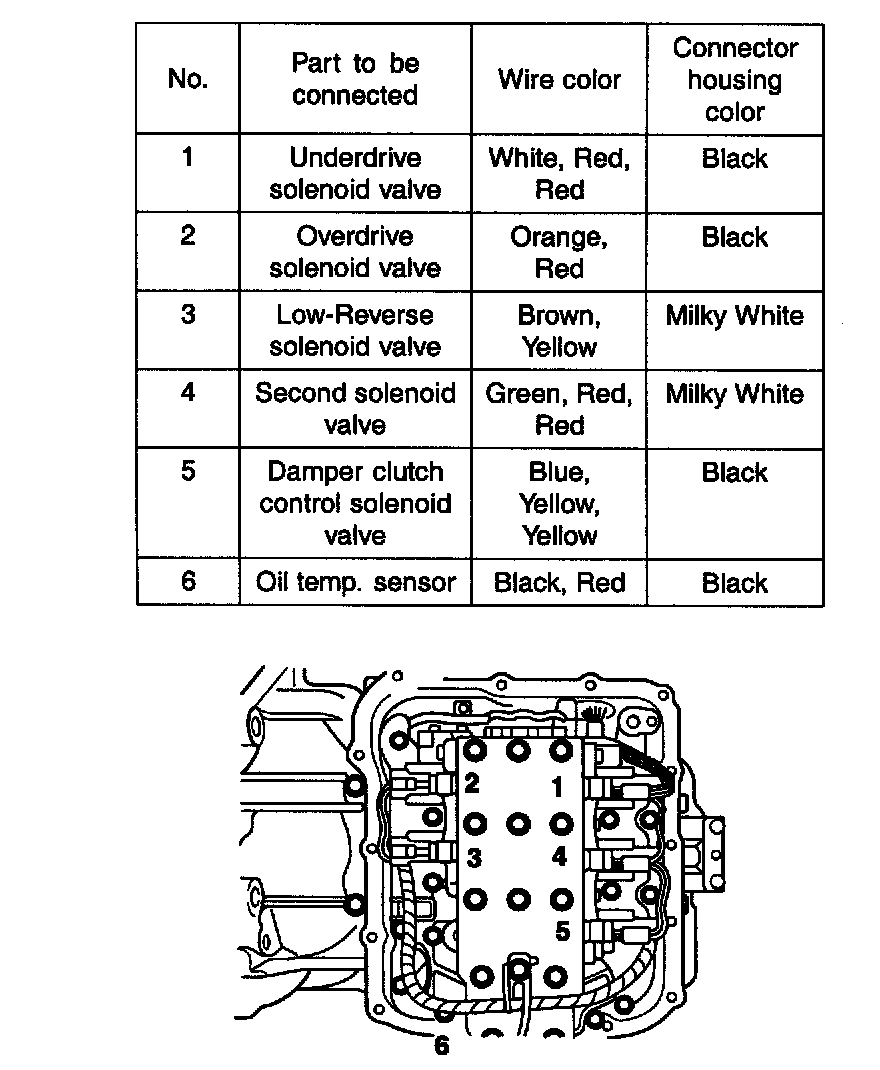 | No. | Part to be connected | Wire color | Connector housing color |
|---|---|---|---|
| 1 | Underdrive solenoid valve | White, Red, Red | Black |
| 2 | Overdrive solenoid valve | Orange, Red | Black |
| 3 | Low-Reverse solenoid valve | Brown, Yellow | Milky White |
| 4 | Second solenoid valve | Green, Red, Red | Milky White |
| 5 | Damper clutch control solenoid valve | Blue, Yellow, Yellow | Black |
| 6 | Oil temp. sensor | Black, Red | Black |

2
1
3
4
5
6