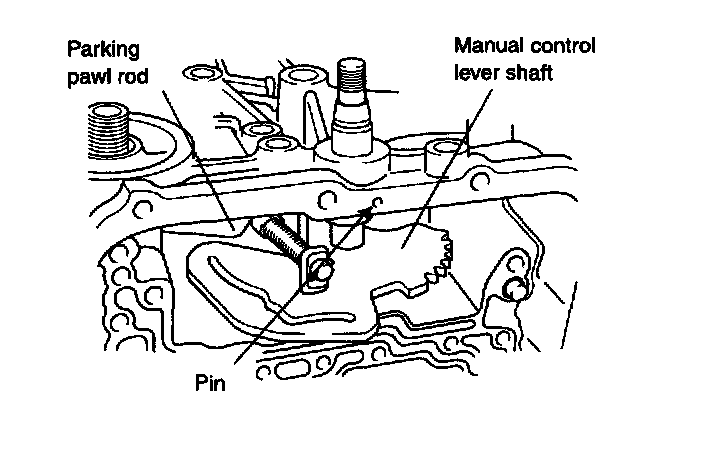 Parking pawl rod

Manual control lever shaft

Pin