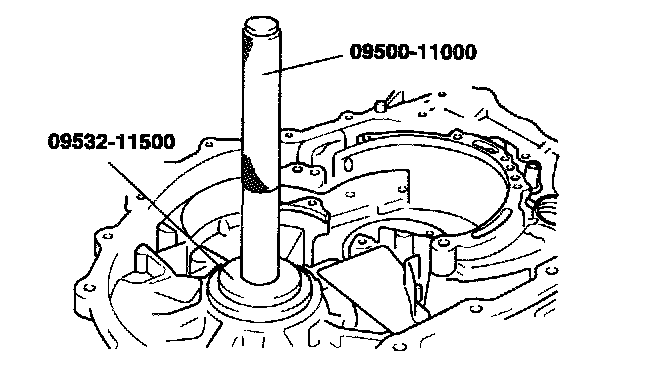 09500-11000

09532-11500