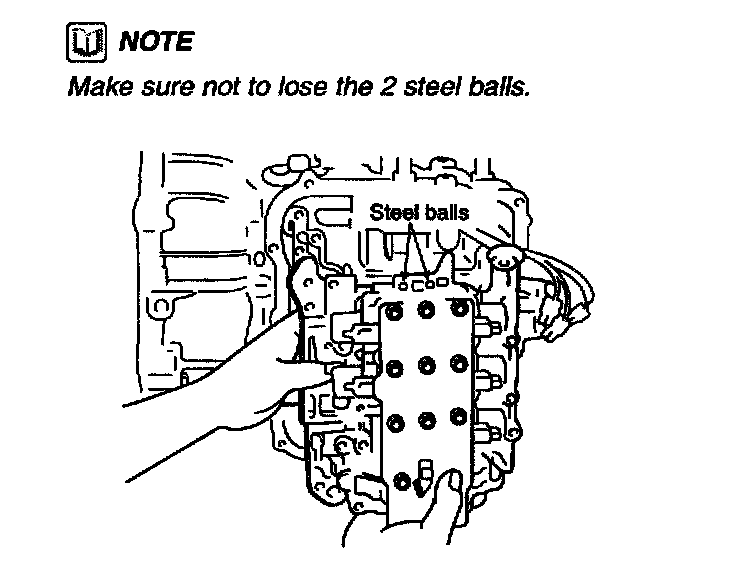 NOTE

Make sure not to lose the 2 steel balls.

Steel balls