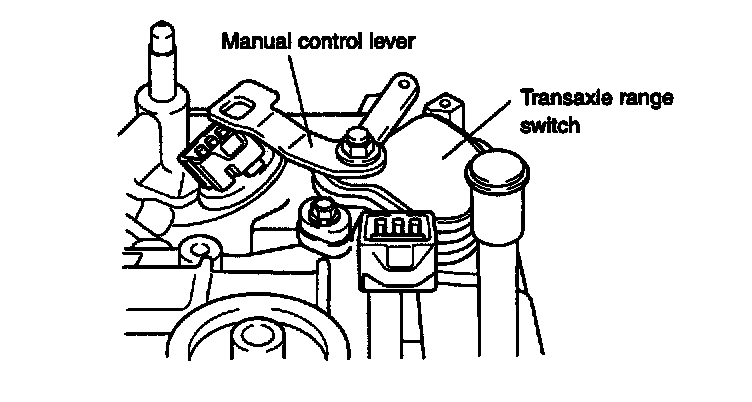 Manual control lever

Transaxle range switch