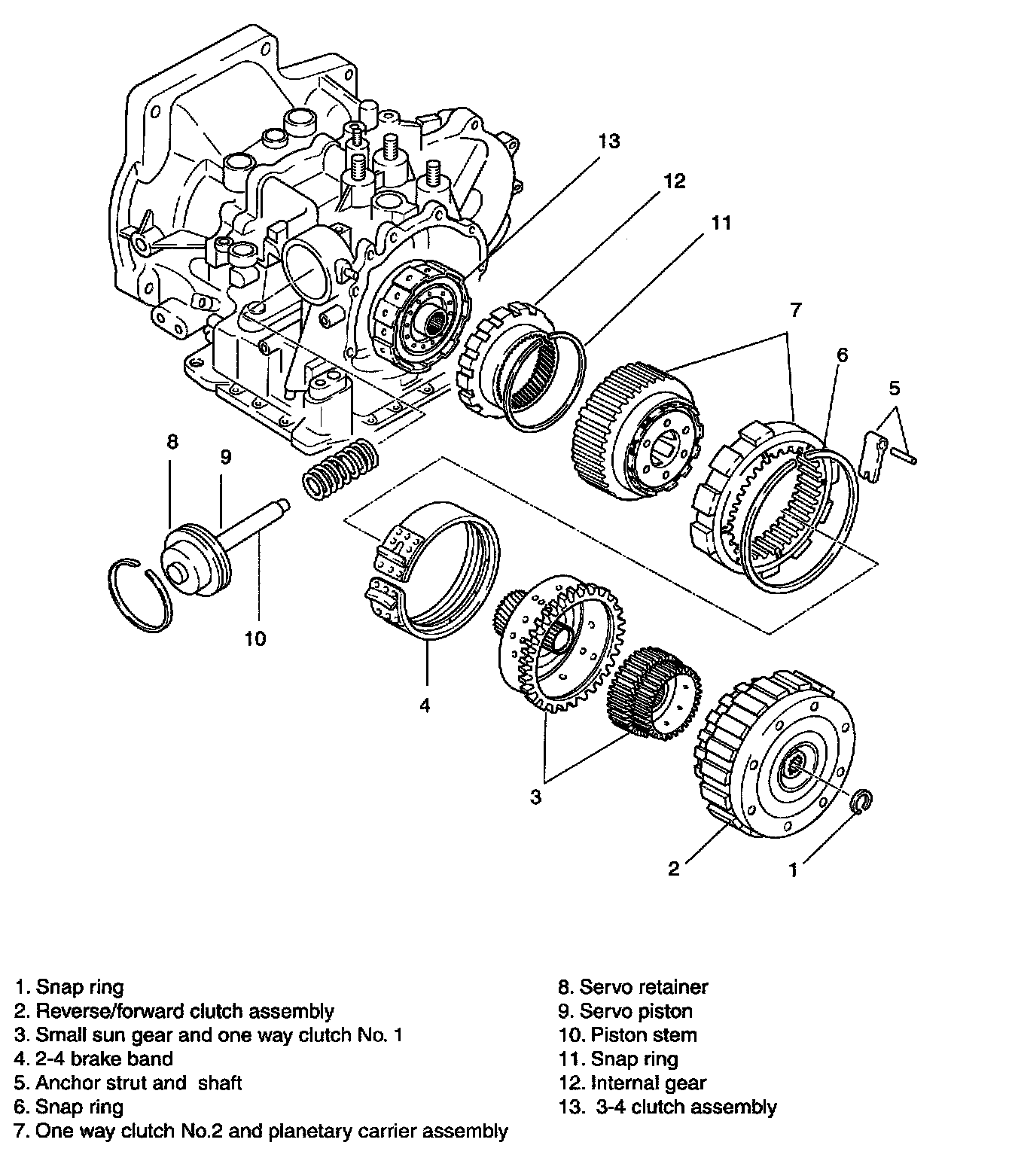 13
12
11
7
6
5
8
9
10
4
3
2
1

1. Snap ring
2. Reverse/forward clutch assembly
3. Small sun gear and one way clutch No. 1
4. 2-4 brake band
5. Anchor strut and shaft
6. Snap ring
7. One way clutch No.2 and planetary carrier assembly

8. Servo retainer
9. Servo piston
10. Piston stem
11. Snap ring
12. Internal gear
13. 3-4 clutch assembly