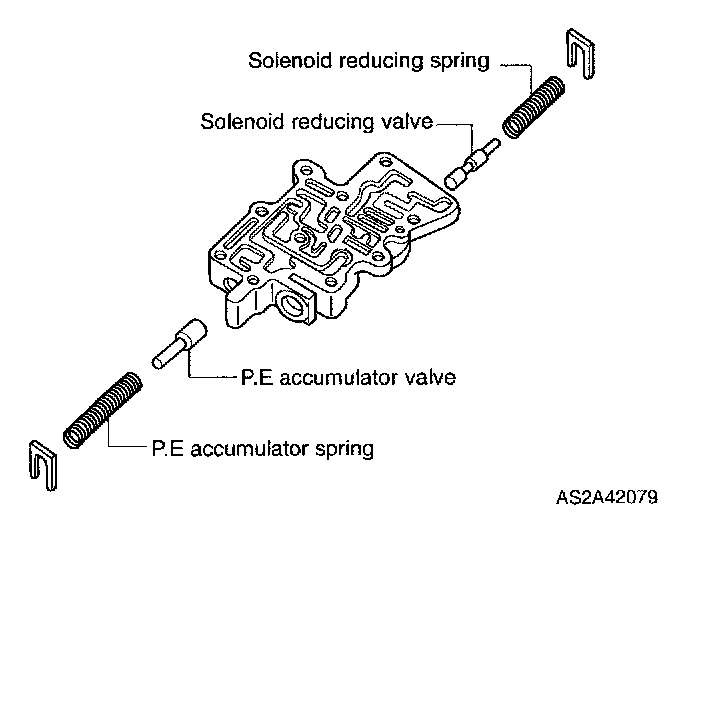 Solenoid reducing spring

Solenoid reducing valve

P.E accumulator valve

P.E accumulator spring

AS2A42079