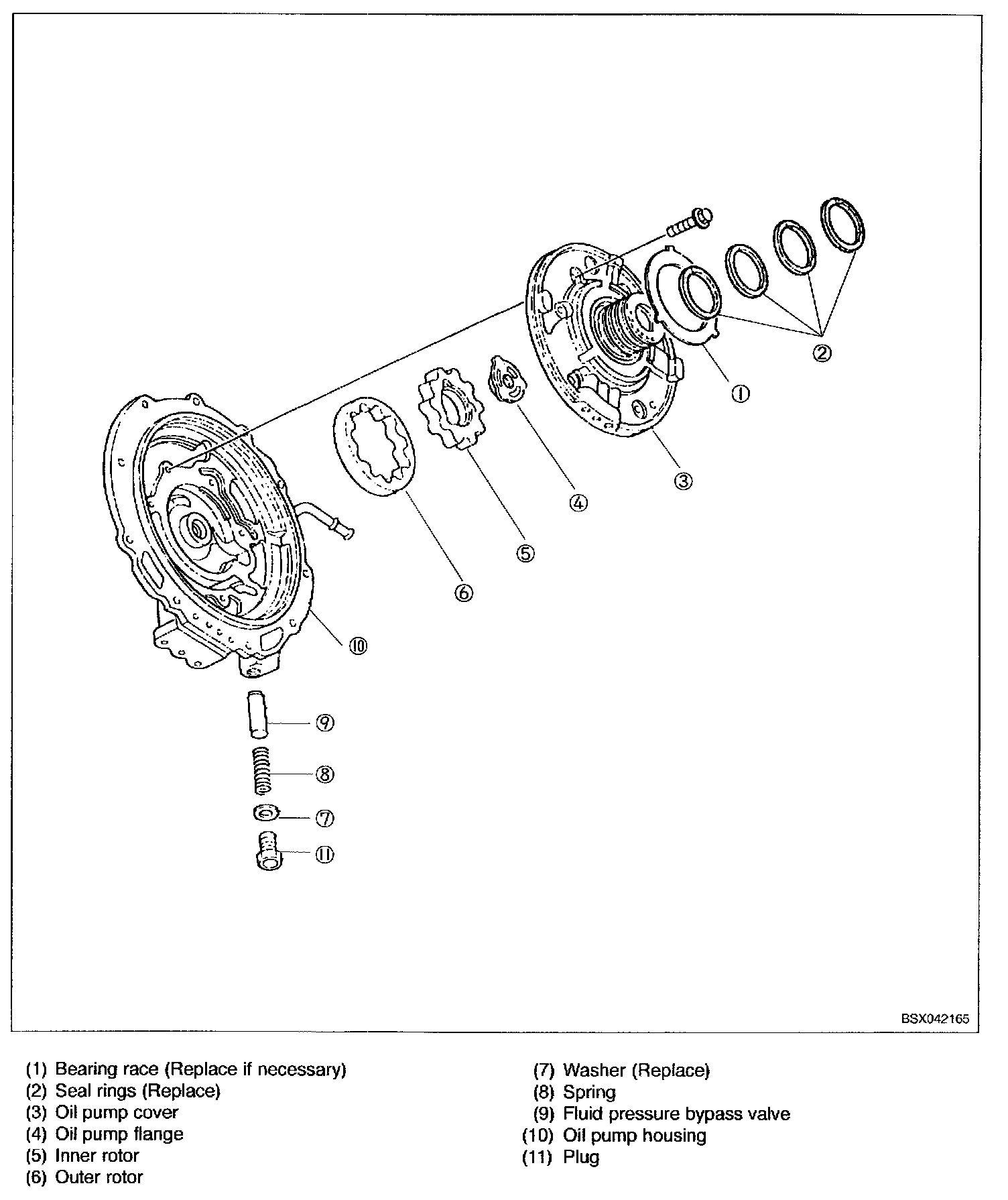 ②

①

③

④

⑤

⑥

⑩

⑨

⑧

⑦

⑪

BSX042165

(1) Bearing race (Replace if necessary)
(2) Seal rings (Replace)
(3) Oil pump cover
(4) Oil pump flange
(5) Inner rotor
(6) Outer rotor

(7) Washer (Replace)
(8) Spring
(9) Fluid pressure bypass valve
(10) Oil pump housing
(11) Plug