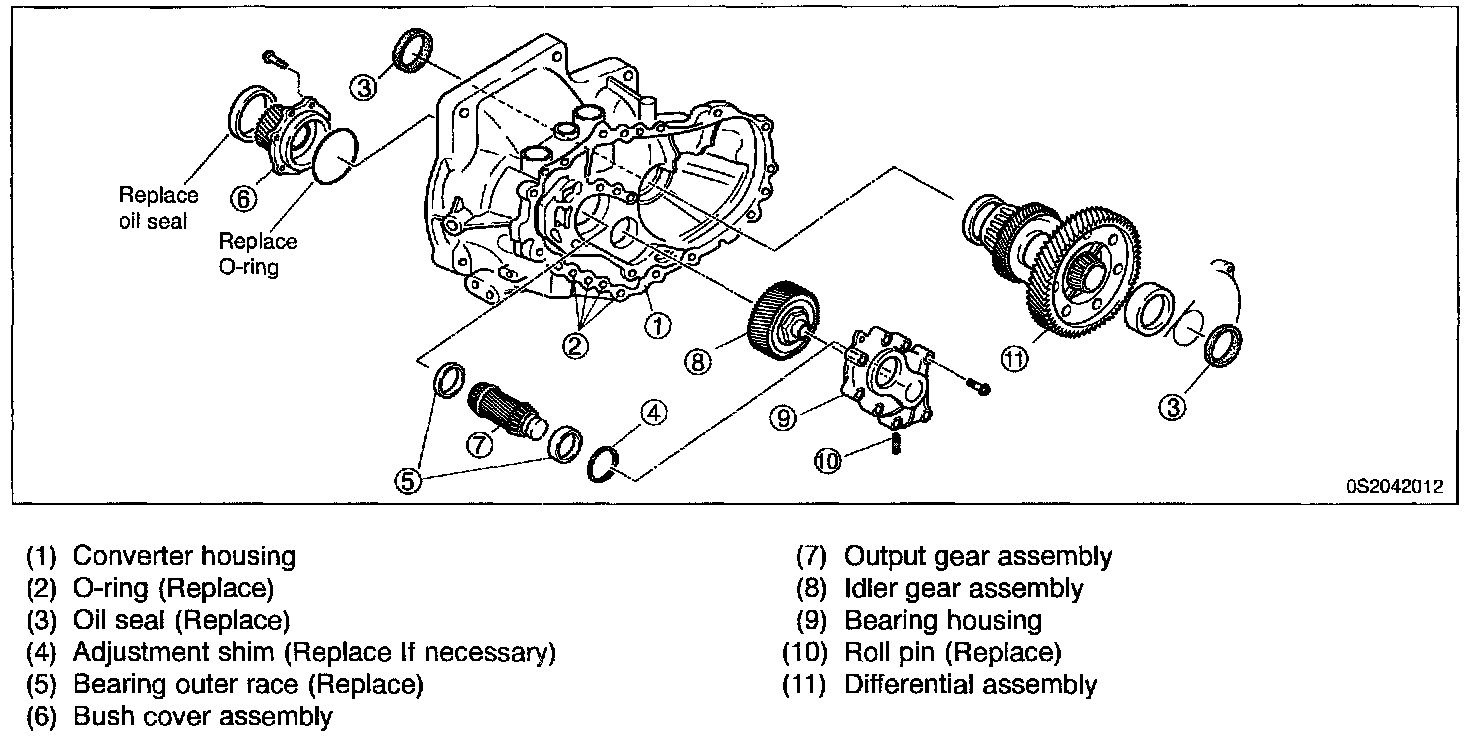 3

Replace oil seal

6

Replace O-ring

2

1

8

11

3

4

9

7

10

5

0S2042012

(1) Converter housing
(2) O-ring (Replace)
(3) Oil seal (Replace)
(4) Adjustment shim (Replace If necessary)
(5) Bearing outer race (Replace)
(6) Bush cover assembly

(7) Output gear assembly
(8) Idler gear assembly
(9) Bearing housing
(10) Roll pin (Replace)
(11) Differential assembly