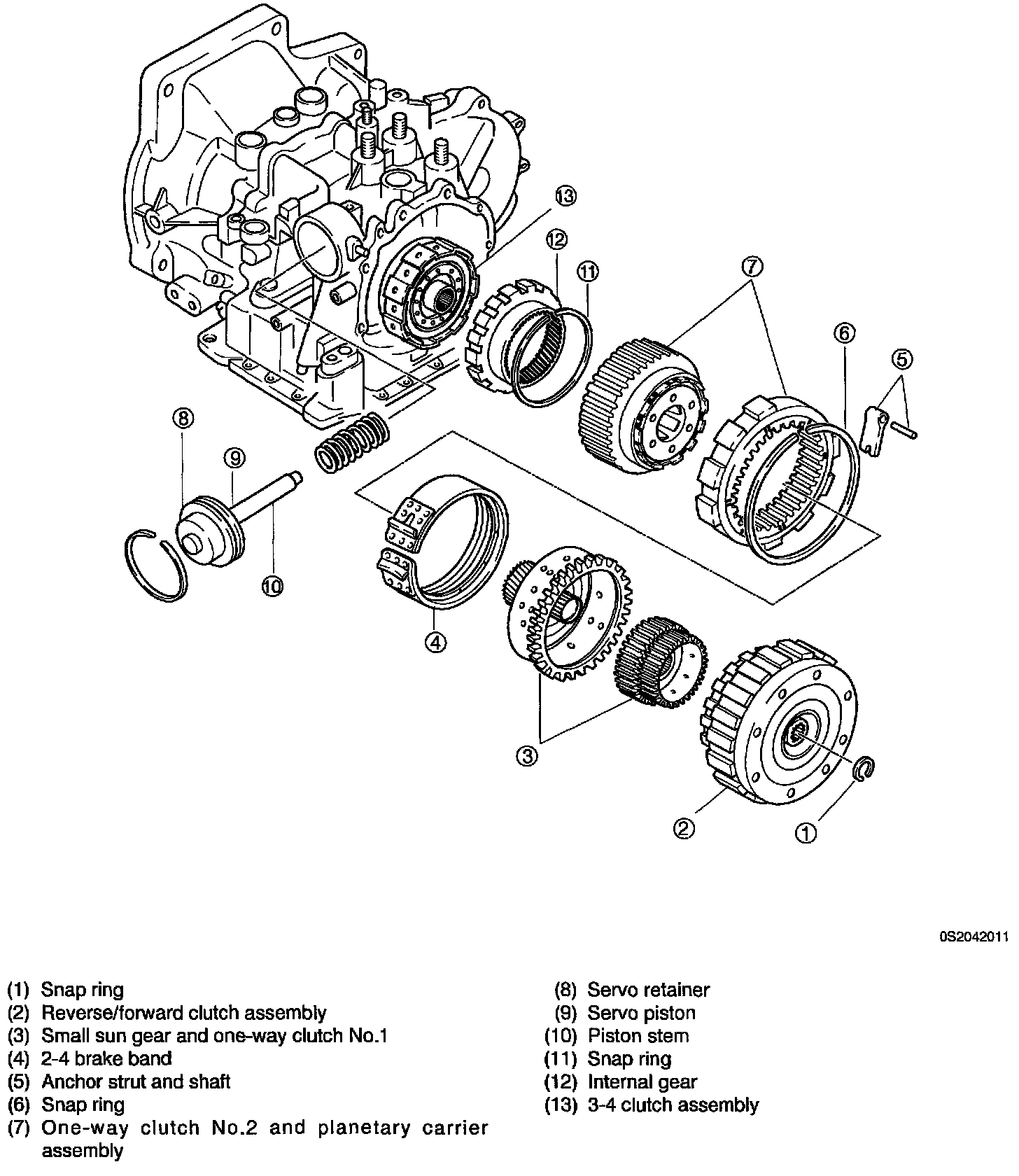 13
12
11
7
6
5
8
9
10
4
3
2
1

0S2042011

(1) Snap ring
(2) Reverse/forward clutch assembly
(3) Small sun gear and one-way clutch No.1
(4) 2-4 brake band
(5) Anchor strut and shaft
(6) Snap ring
(7) One-way clutch No.2 and planetary carrier assembly

(8) Servo retainer
(9) Servo piston
(10) Piston stem
(11) Snap ring
(12) Internal gear
(13) 3-4 clutch assembly