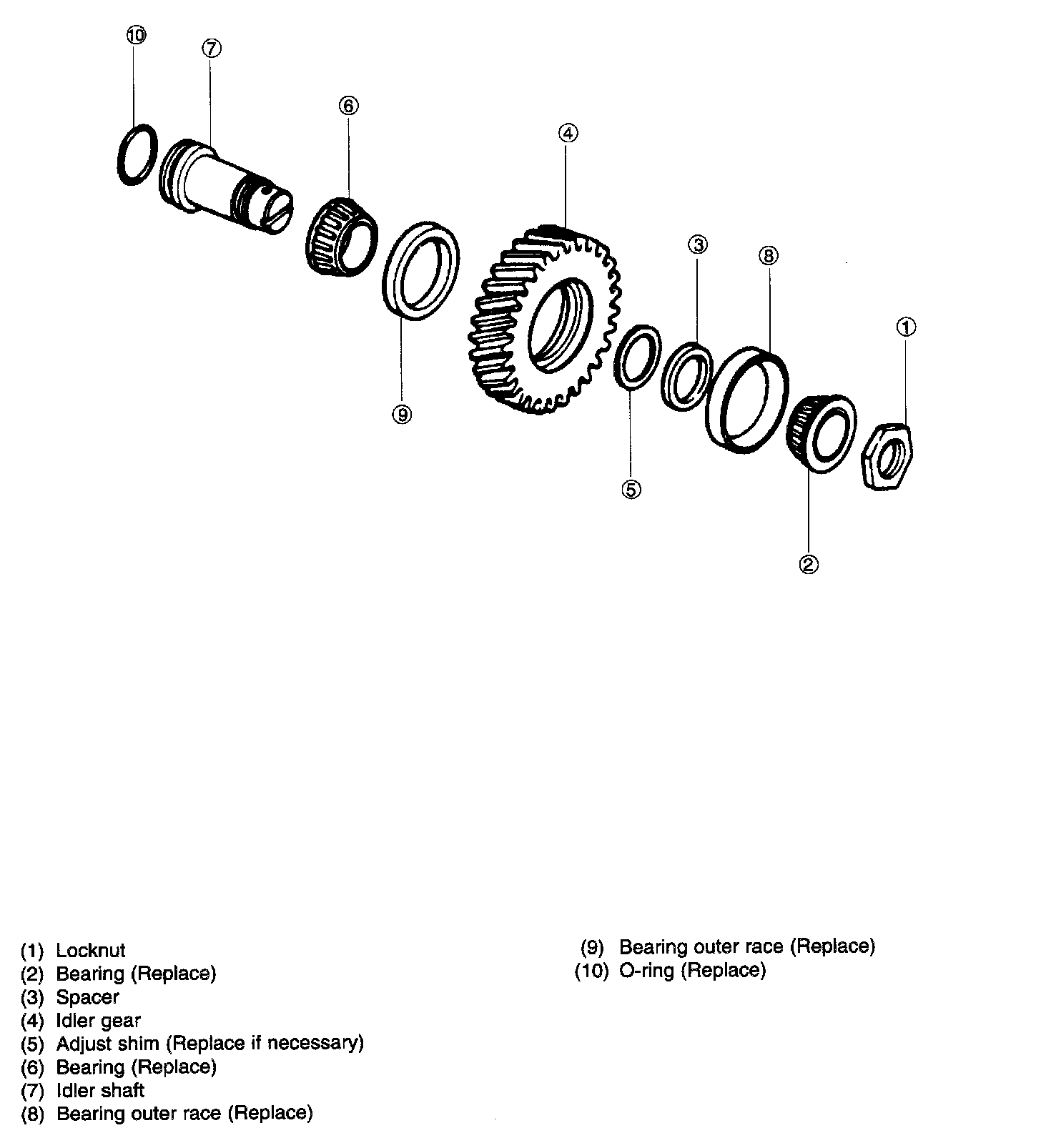 ⑩
⑦
⑥
④
③
⑧
①
⑨
⑤
②

(1) Locknut
(2) Bearing (Replace)
(3) Spacer
(4) Idler gear
(5) Adjust shim (Replace if necessary)
(6) Bearing (Replace)
(7) Idler shaft
(8) Bearing outer race (Replace)

(9) Bearing outer race (Replace)
(10) O-ring (Replace)