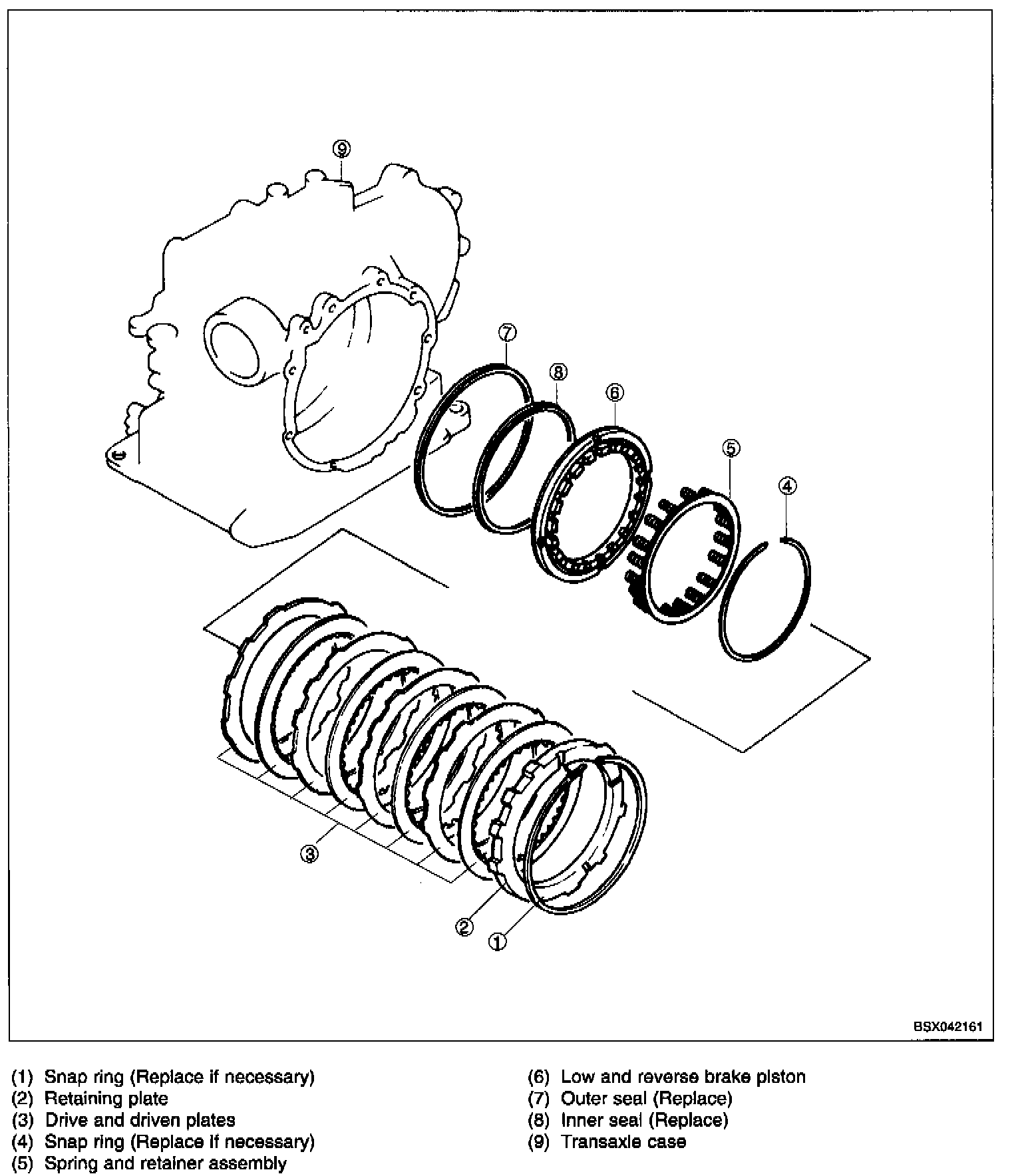 9
7
8
6
5
4
3
2
1
BSX042161

(1) Snap ring (Replace if necessary)
(2) Retaining plate
(3) Drive and driven plates
(4) Snap ring (Replace if necessary)
(5) Spring and retainer assembly

(6) Low and reverse brake piston
(7) Outer seal (Replace)
(8) Inner seal (Replace)
(9) Transaxle case