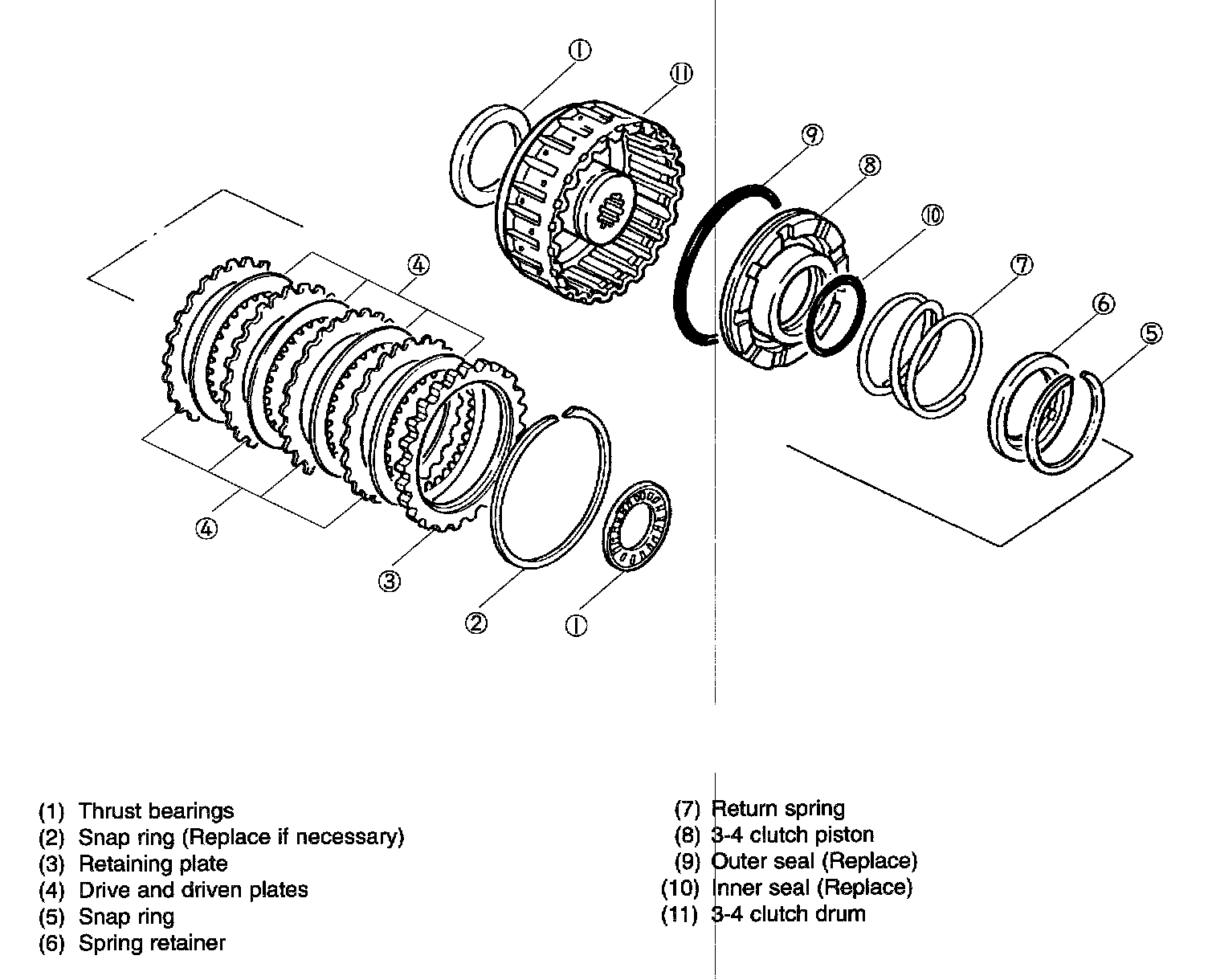 1
11
9
8
10
7
6
5
4
4
3
2
1

(1) Thrust bearings
(2) Snap ring (Replace if necessary)
(3) Retaining plate
(4) Drive and driven plates
(5) Snap ring
(6) Spring retainer

(7) Return spring
(8) 3-4 clutch piston
(9) Outer seal (Replace)
(10) Inner seal (Replace)
(11) 3-4 clutch drum