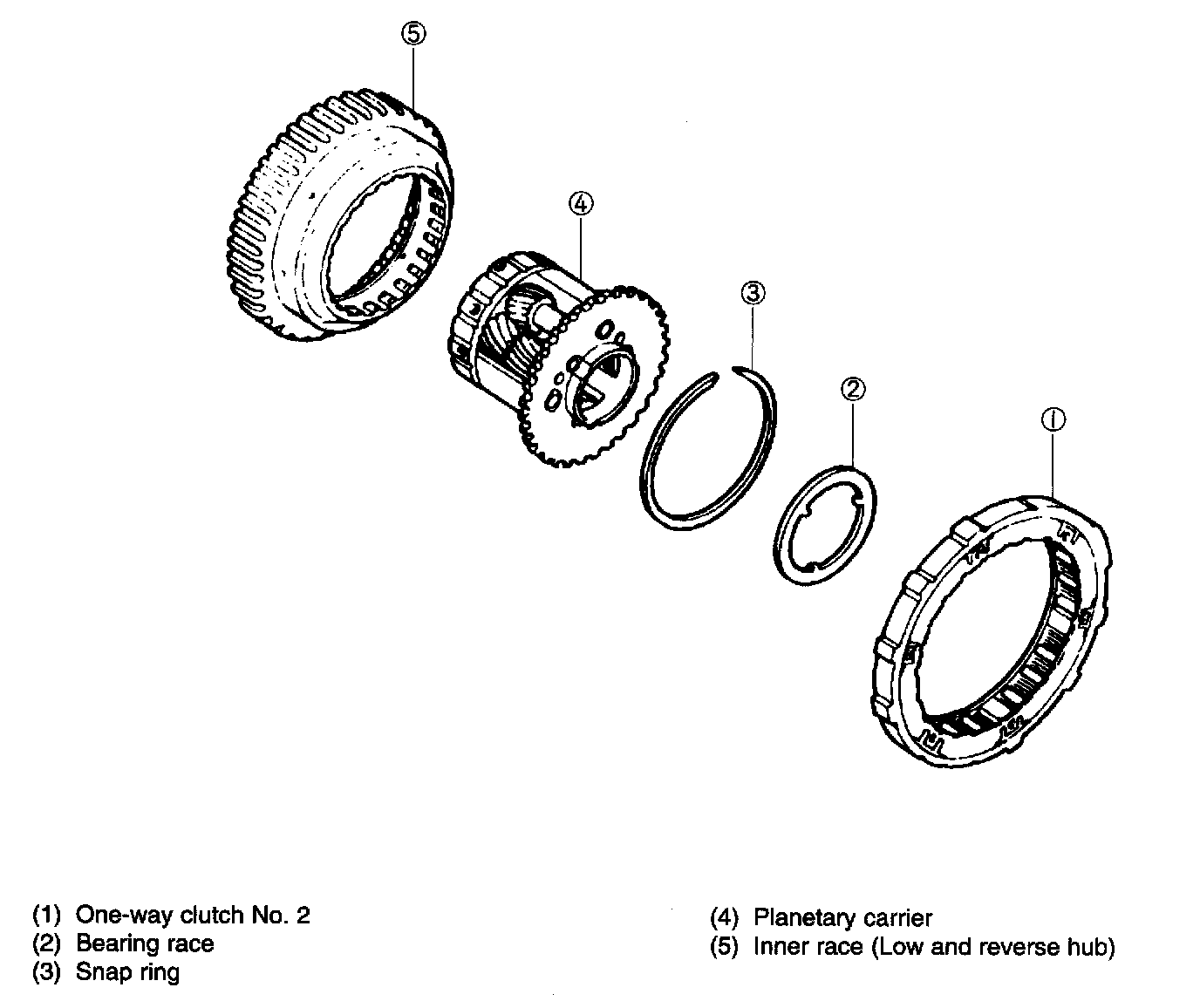 ⑤

④

③

②

①

(1) One-way clutch No. 2
(2) Bearing race
(3) Snap ring

(4) Planetary carrier
(5) Inner race (Low and reverse hub)