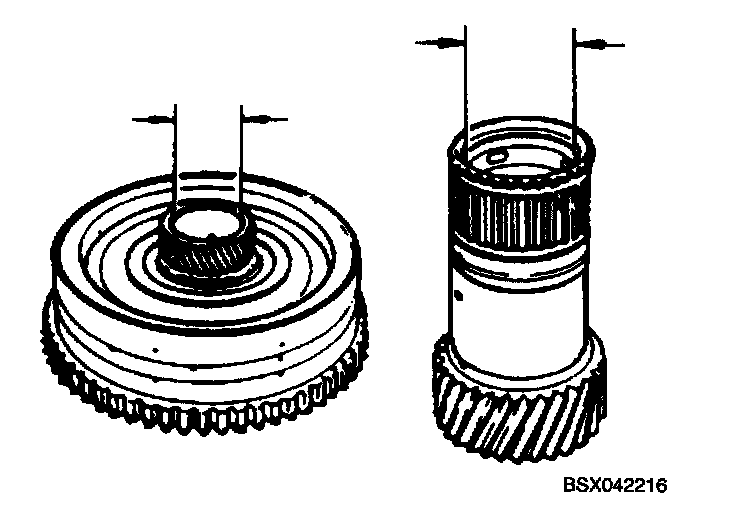 BSX042216