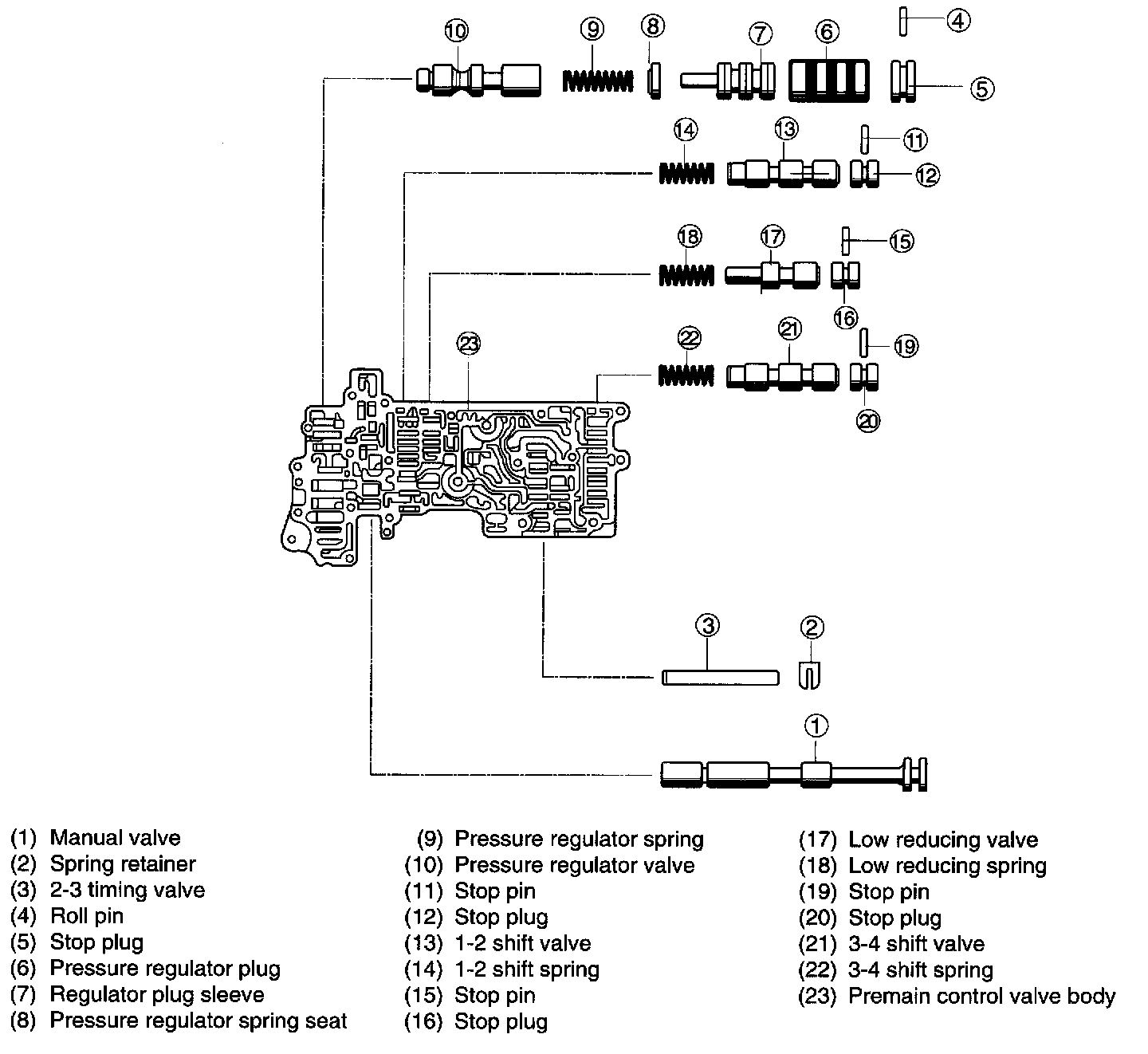 ⑩ ⑨ ⑧ ⑦ ⑥ ④ ⑤
⑭ ⑬ ⑪ ⑫
⑱ ⑰ ⑮ ⑯
㉓ ㉒ ㉑ ⑲ ⑳
③ ②
①

(1) Manual valve
(2) Spring retainer
(3) 2-3 timing valve
(4) Roll pin
(5) Stop plug
(6) Pressure regulator plug
(7) Regulator plug sleeve
(8) Pressure regulator spring seat

(9) Pressure regulator spring
(10) Pressure regulator valve
(11) Stop pin
(12) Stop plug
(13) 1-2 shift valve
(14) 1-2 shift spring
(15) Stop pin
(16) Stop plug

(17) Low reducing valve
(18) Low reducing spring
(19) Stop pin
(20) Stop plug
(21) 3-4 shift valve
(22) 3-4 shift spring
(23) Premain control valve body