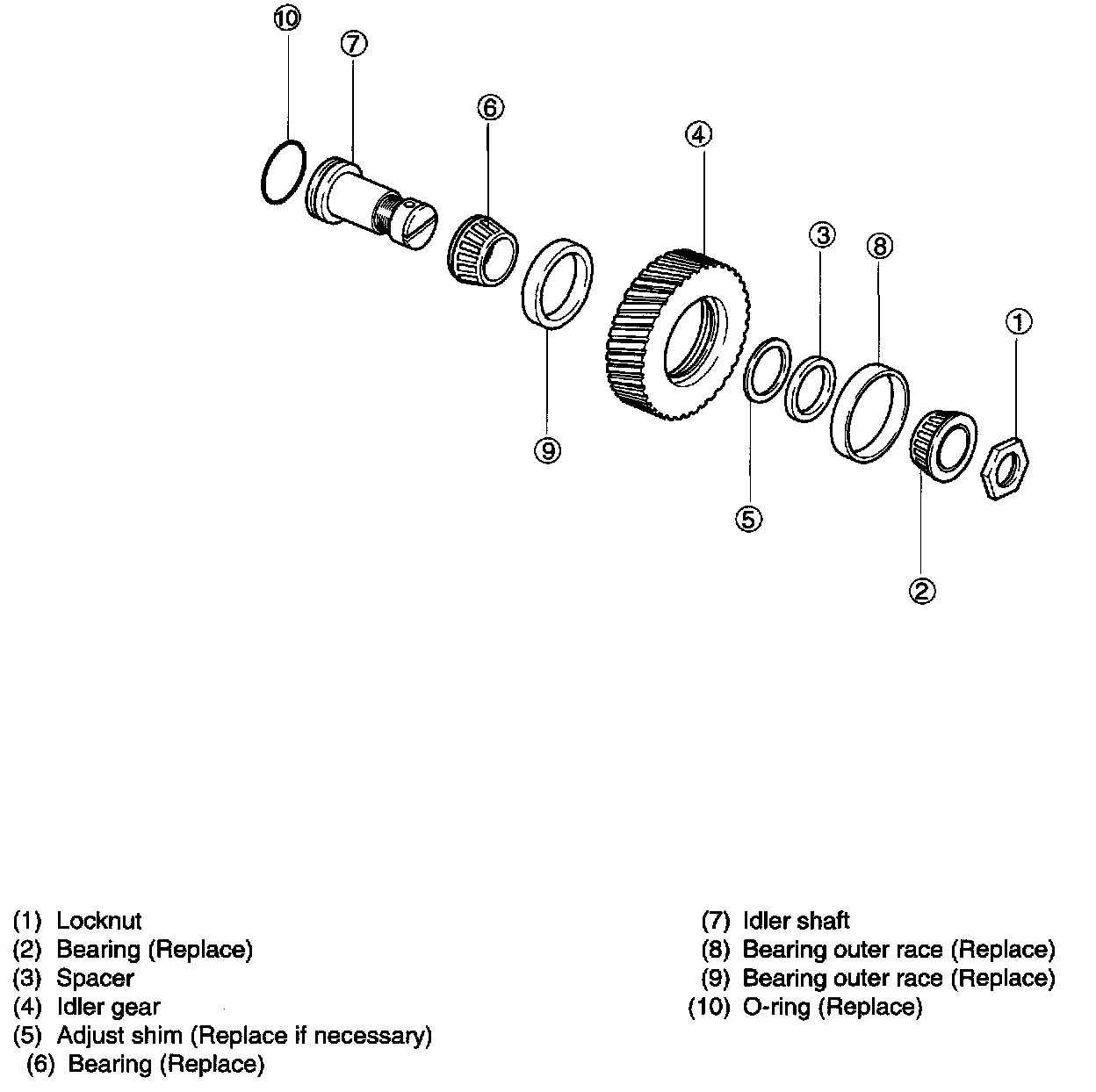 10
7
6
4
3
8
1
9
5
2

(1) Locknut
(2) Bearing (Replace)
(3) Spacer
(4) Idler gear
(5) Adjust shim (Replace if necessary)
(6) Bearing (Replace)

(7) Idler shaft
(8) Bearing outer race (Replace)
(9) Bearing outer race (Replace)
(10) O-ring (Replace)