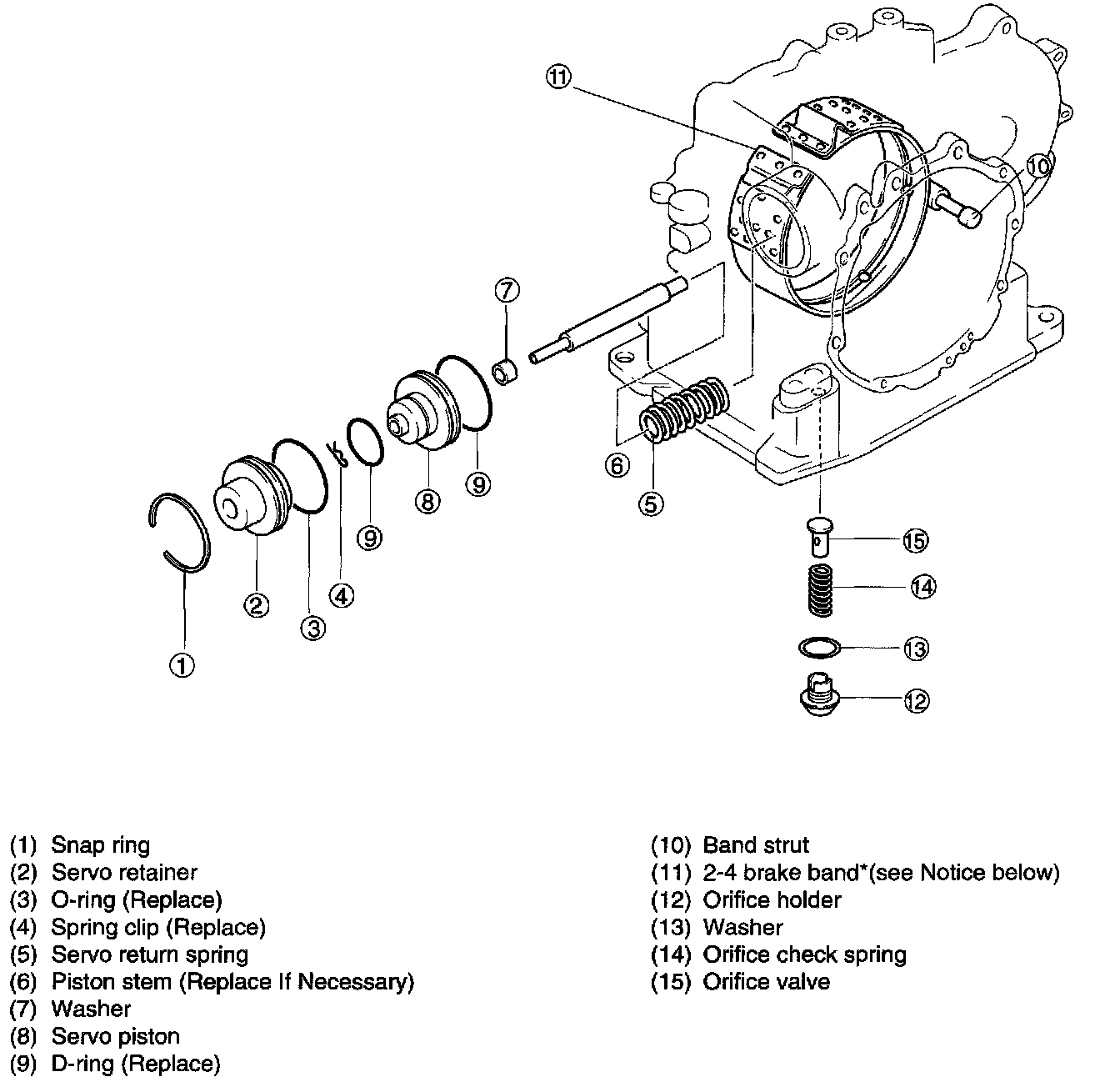 11
10
7
6
5
9
8
9
4
3
2
1
15
14
13
12

(1) Snap ring
(2) Servo retainer
(3) O-ring (Replace)
(4) Spring clip (Replace)
(5) Servo return spring
(6) Piston stem (Replace If Necessary)
(7) Washer
(8) Servo piston
(9) D-ring (Replace)

(10) Band strut
(11) 2-4 brake band*(see Notice below)
(12) Orifice holder
(13) Washer
(14) Orifice check spring
(15) Orifice valve