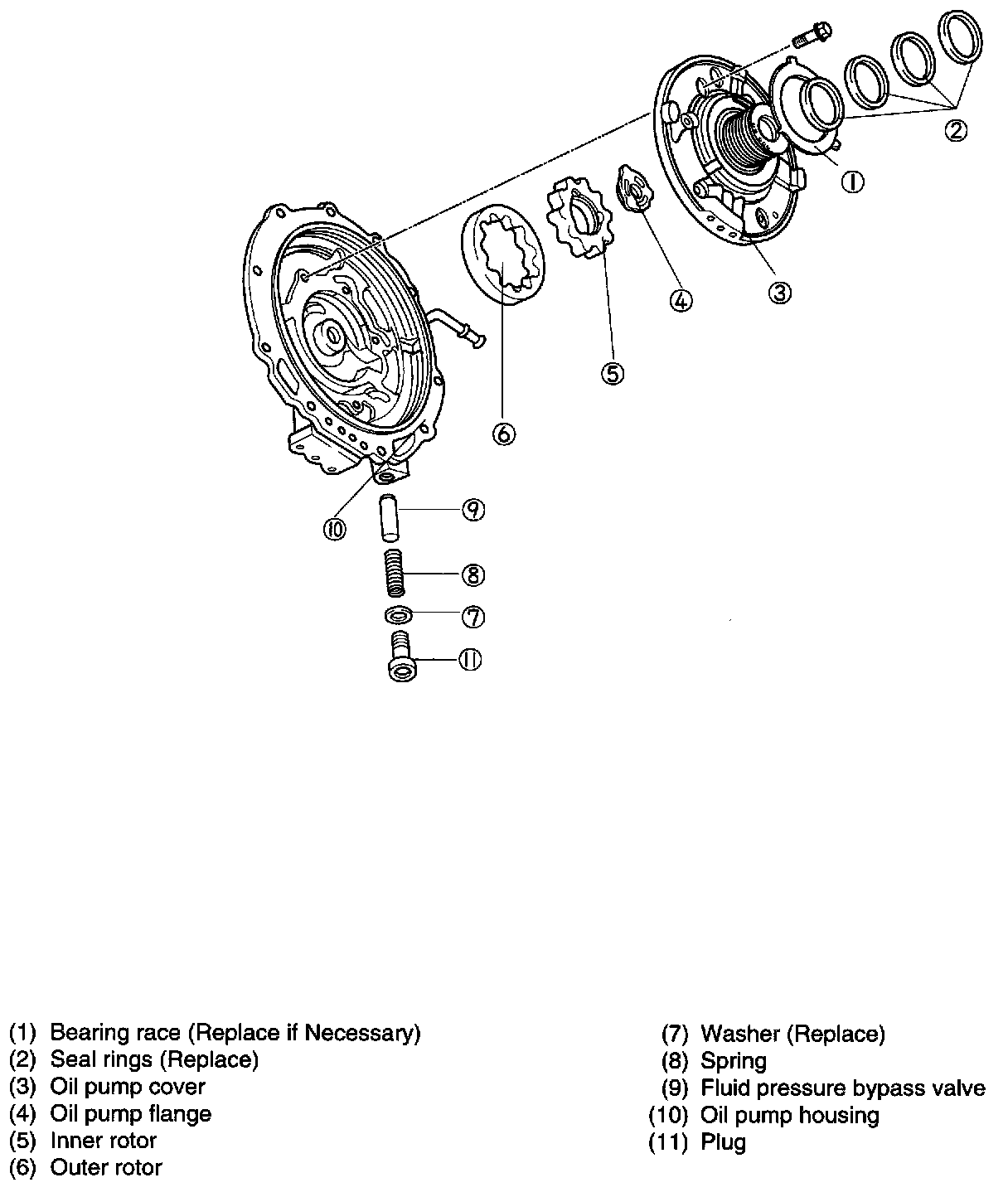 ②
①
③
④
⑤
⑥
⑩
⑨
⑧
⑦
⑪

(1) Bearing race (Replace if Necessary)
(2) Seal rings (Replace)
(3) Oil pump cover
(4) Oil pump flange
(5) Inner rotor
(6) Outer rotor

(7) Washer (Replace)
(8) Spring
(9) Fluid pressure bypass valve
(10) Oil pump housing
(11) Plug