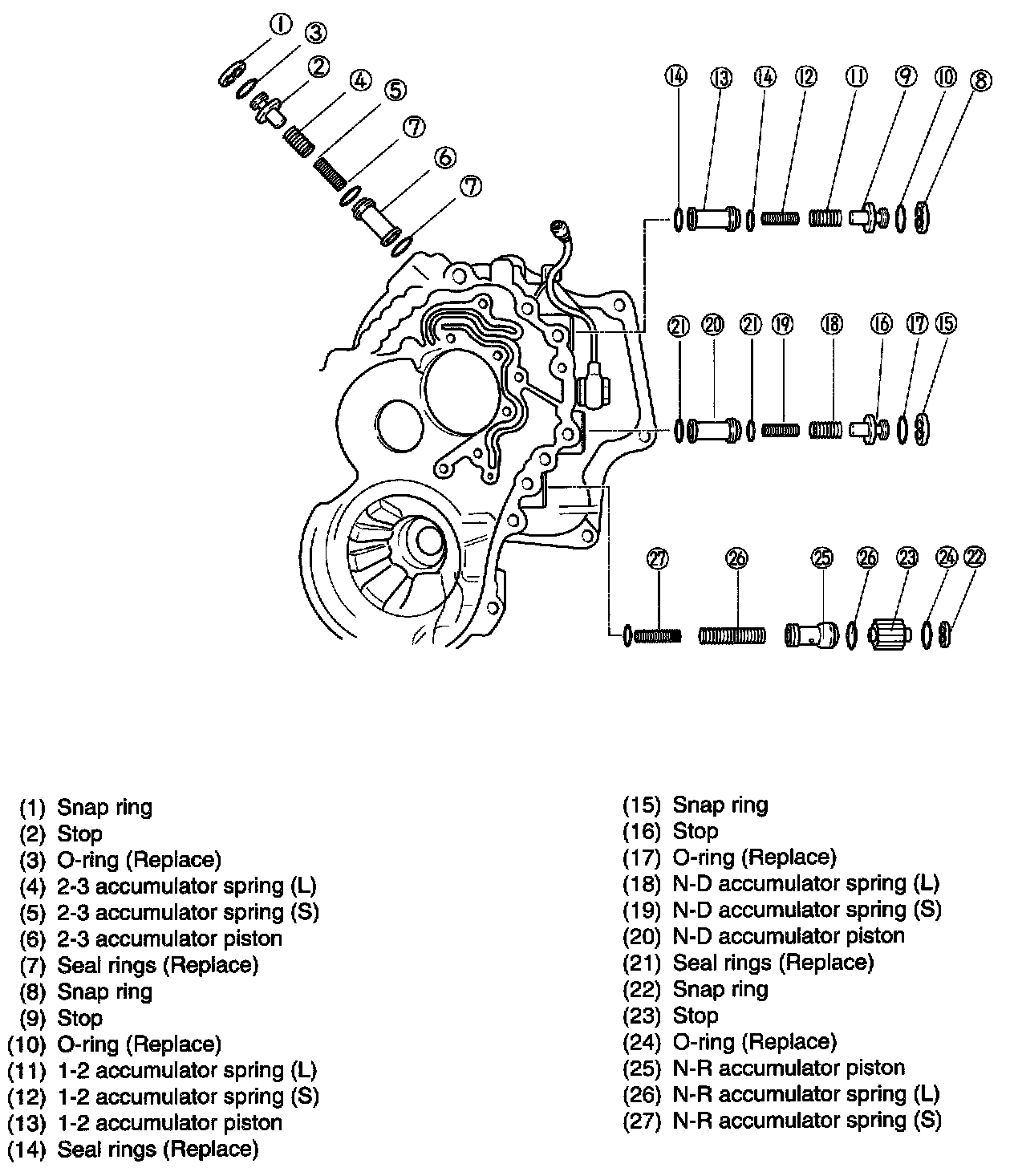 ①
③
②
④
⑤
⑦
⑥
⑦

⑭ ⑬ ⑭ ⑫ ⑪ ⑨ ⑩ ⑧

㉑ ⑳ ㉑ ⑲ ⑱ ⑯ ⑰ ⑮

㉗ ㉖ ㉕ ㉖ ㉓ ㉔ ㉒

(1) Snap ring
(2) Stop
(3) O-ring (Replace)
(4) 2-3 accumulator spring (L)
(5) 2-3 accumulator spring (S)
(6) 2-3 accumulator piston
(7) Seal rings (Replace)
(8) Snap ring
(9) Stop
(10) O-ring (Replace)
(11) 1-2 accumulator spring (L)
(12) 1-2 accumulator spring (S)
(13) 1-2 accumulator piston
(14) Seal rings (Replace)

(15) Snap ring
(16) Stop
(17) O-ring (Replace)
(18) N-D accumulator spring (L)
(19) N-D accumulator spring (S)
(20) N-D accumulator piston
(21) Seal rings (Replace)
(22) Snap ring
(23) Stop
(24) O-ring (Replace)
(25) N-R accumulator piston
(26) N-R accumulator spring (L)
(27) N-R accumulator spring (S)