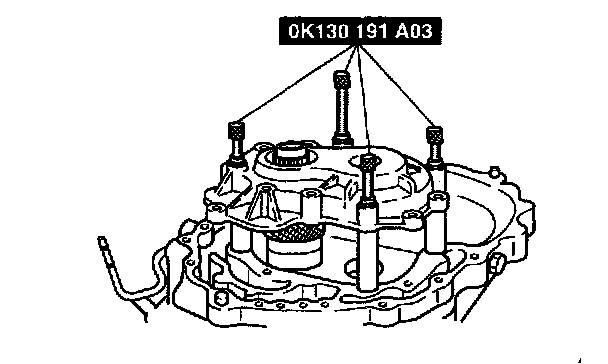 0K130 191 A03