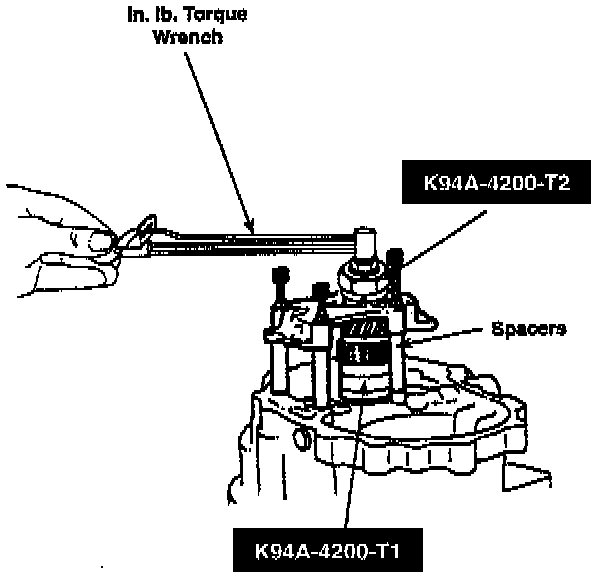 In. lb. Torque Wrench

K94A-4200-T2

Spacers

K94A-4200-T1