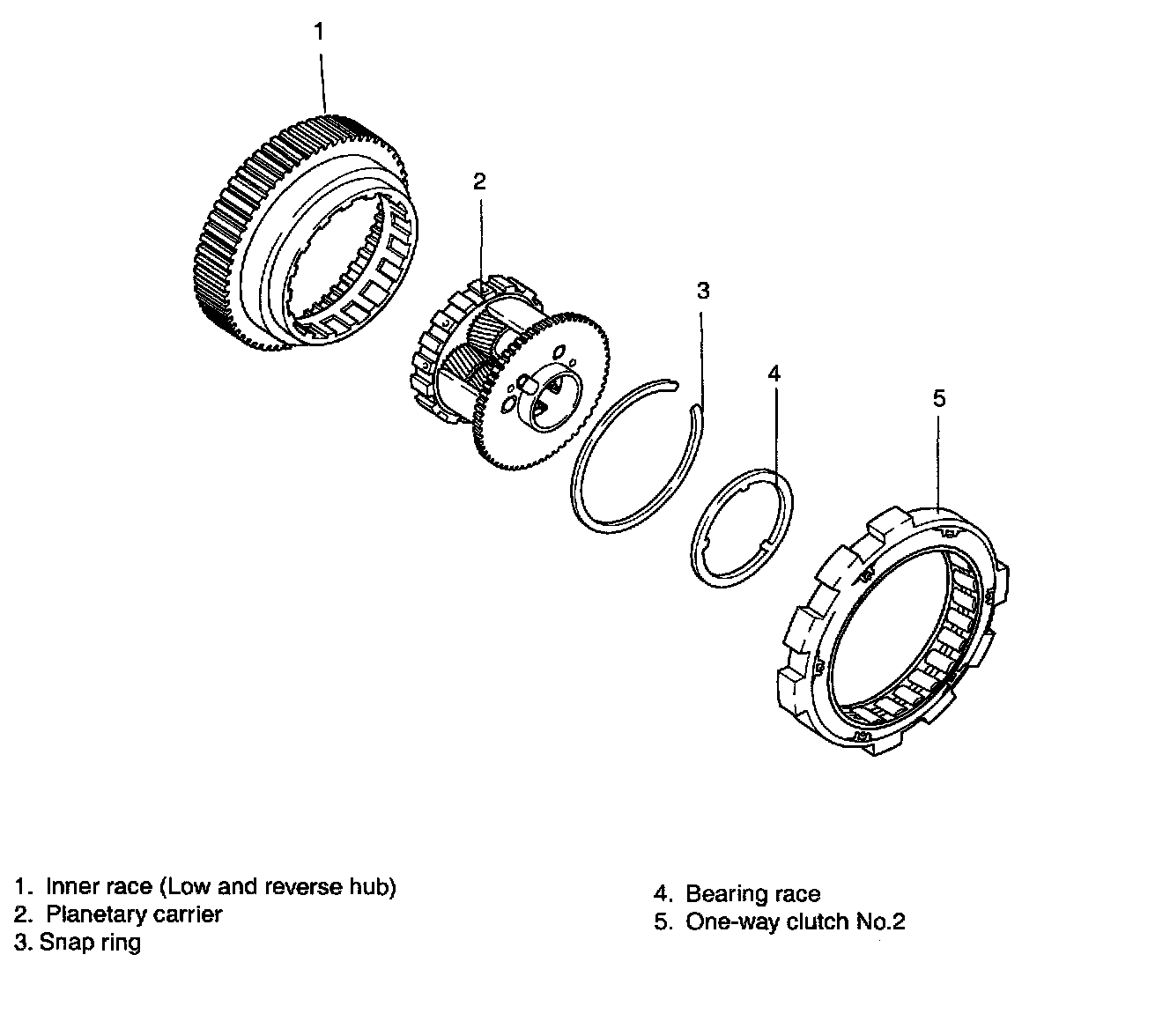 1

2

3

4

5

1. Inner race (Low and reverse hub)
2. Planetary carrier
3. Snap ring

4. Bearing race
5. One-way clutch No.2